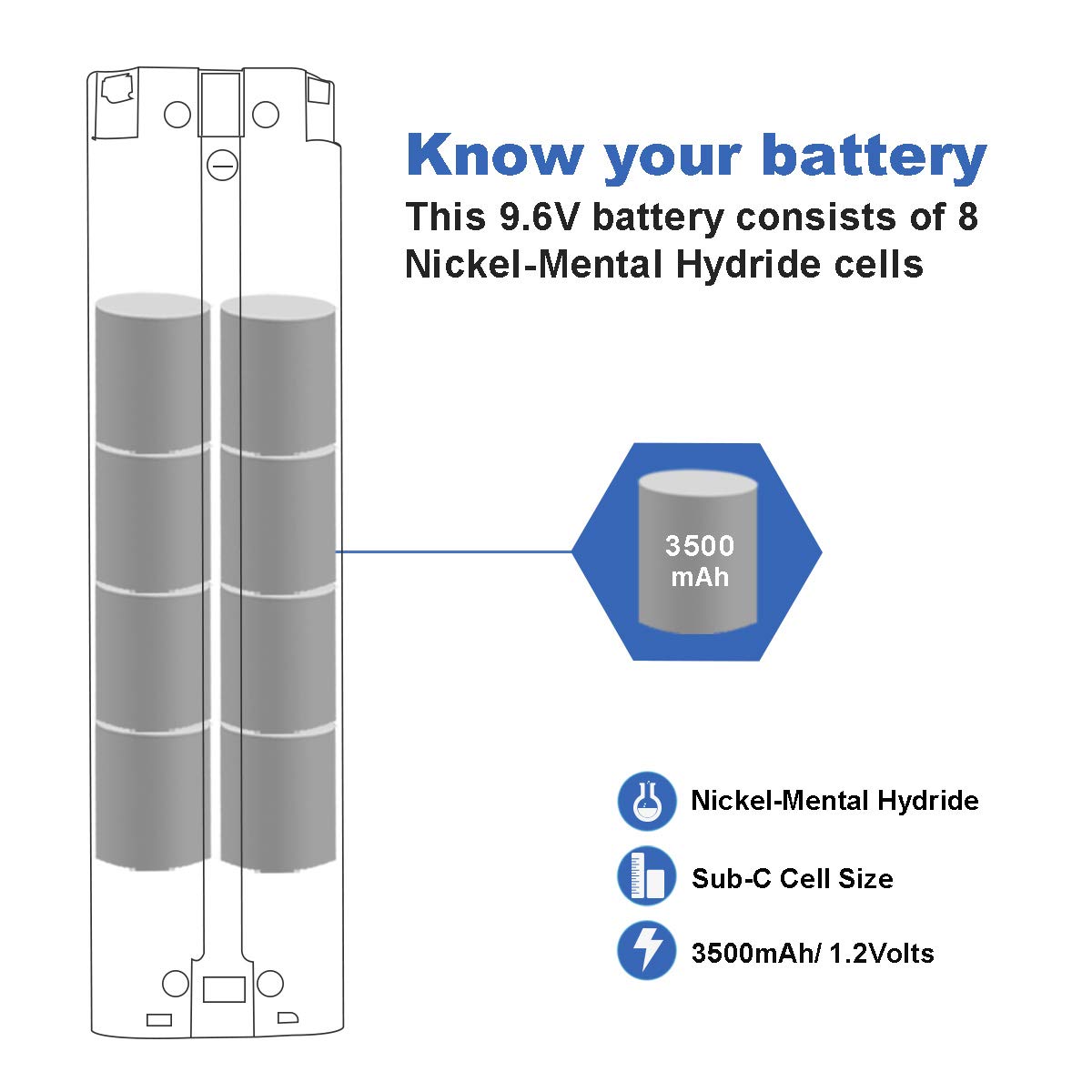 Know your battery
This 9.6V battery consists of 8 Nickel-Mental Hydride cells

3500 mAh

Nickel-Mental Hydride

Sub-C Cell Size

3500mAh/ 1.2Volts