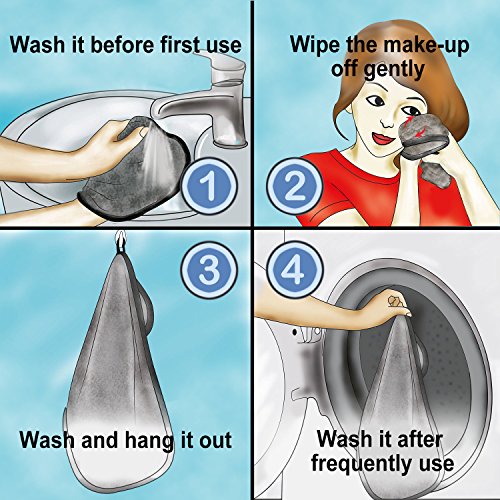 Wash it before first use

1

Wipe the make-up off gently

2

3

Wash and hang it out

4

Wash it after frequently use