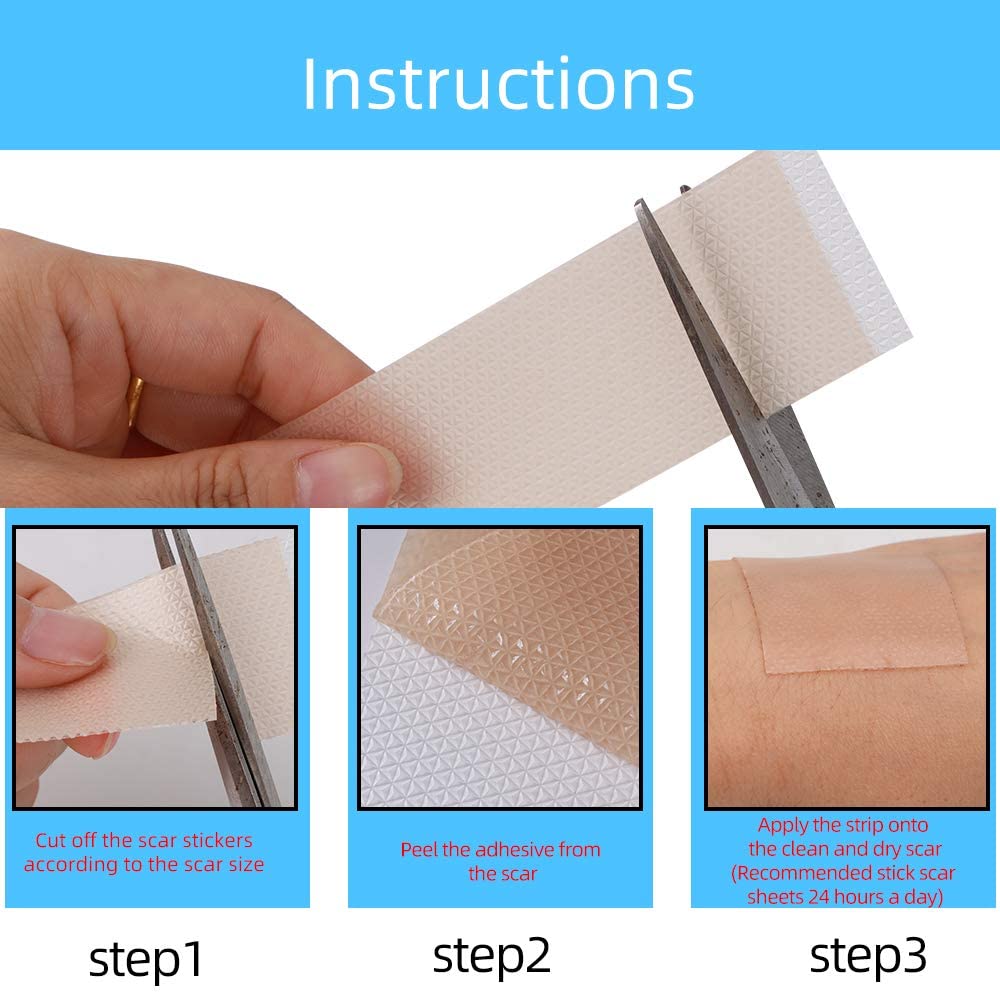 Instructions

Cut off the scar stickers according to the scar size

step1

Peel the adhesive from the scar

step2

Apply the strip onto the clean and dry scar (Recommended stick scar sheets 24 hours a day)

step3