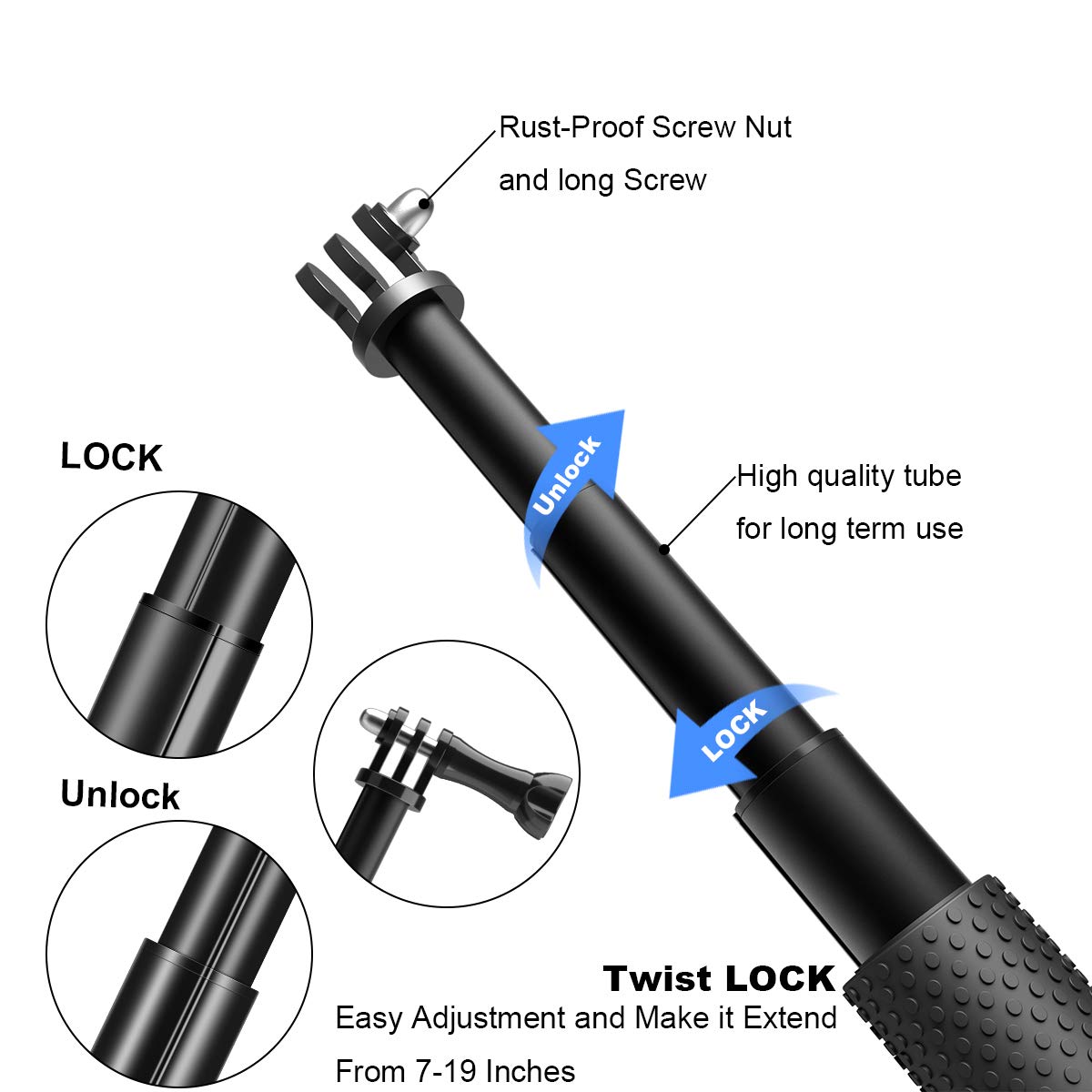 Rust-Proof Screw Nut and long Screw

LOCK

Unlock

High quality tube for long term use

LOCK

Unlock

Twist LOCK

Easy Adjustment and Make it Extend From 7-19 Inches