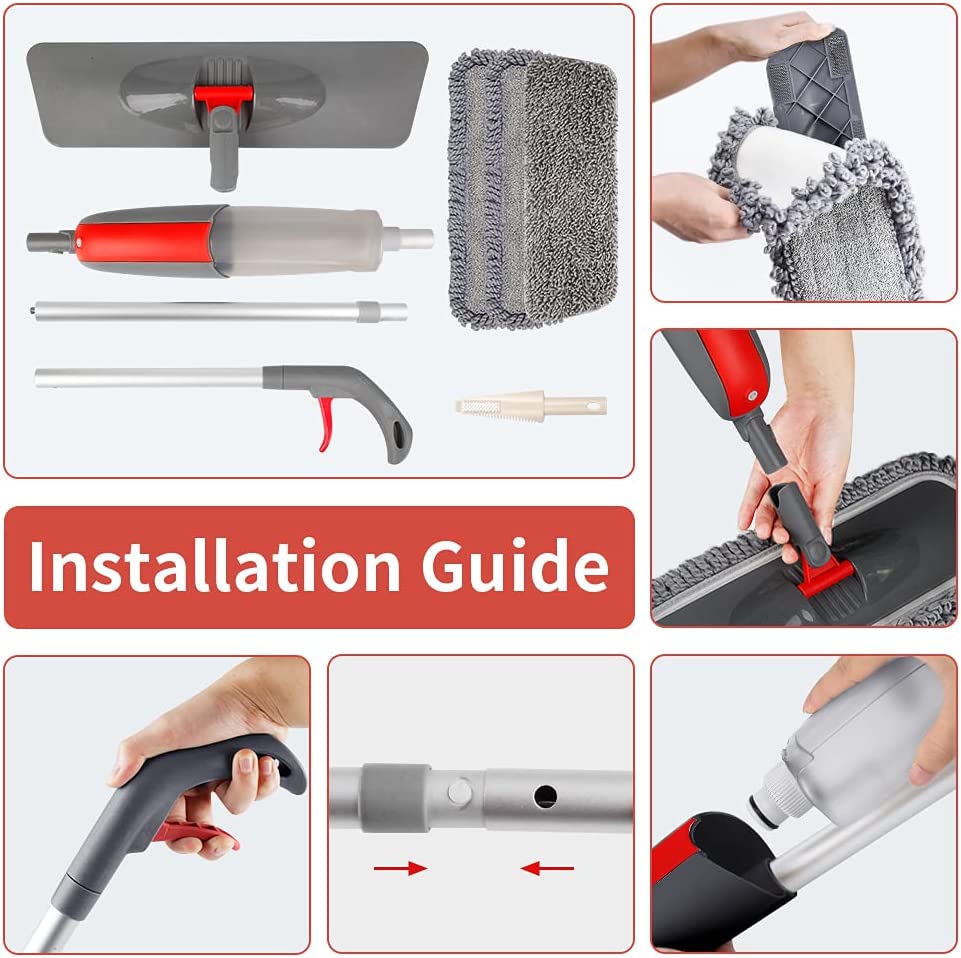 Installation Guide