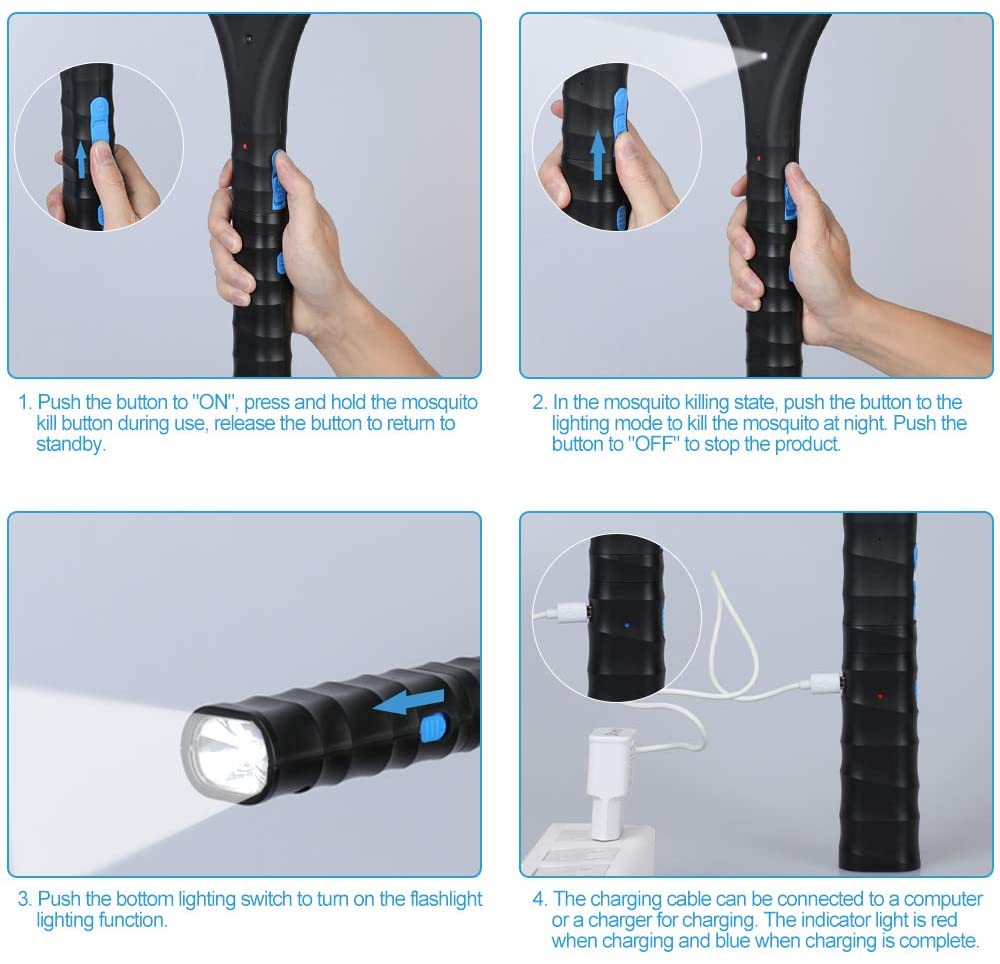 1. Push the button to "ON", press and hold the mosquito kill button during use, release the button to return to standby.

2. In the mosquito killing state, push the button to the lighting mode to kill the mosquito at night. Push the button to "OFF" to stop the product.

3. Push the bottom lighting switch to turn on the flashlight lighting function.

4. The charging cable can be connected to a computer or a charger for charging. The indicator light is red when charging and blue when charging is complete.