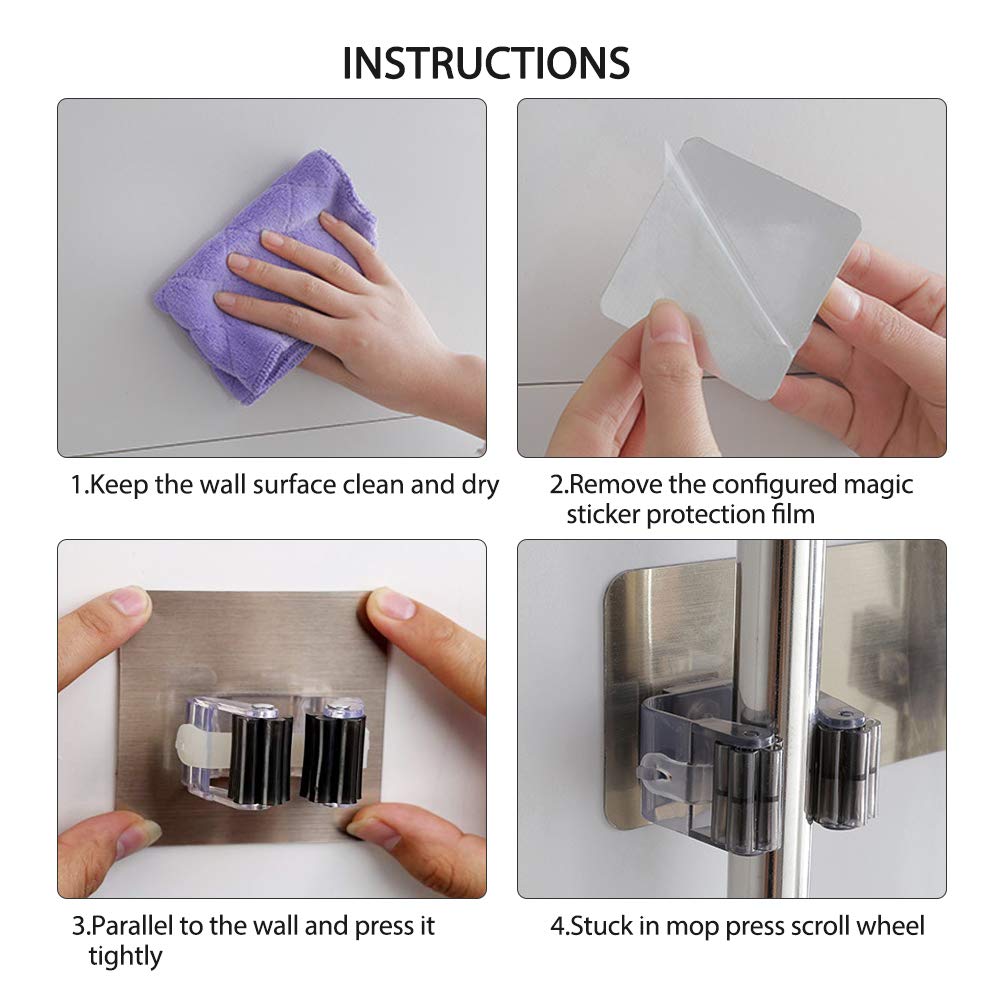 INSTRUCTIONS

1.Keep the wall surface clean and dry

2.Remove the configured magic sticker protection film

3.Parallel to the wall and press it tightly

4.Stuck in mop press scroll wheel