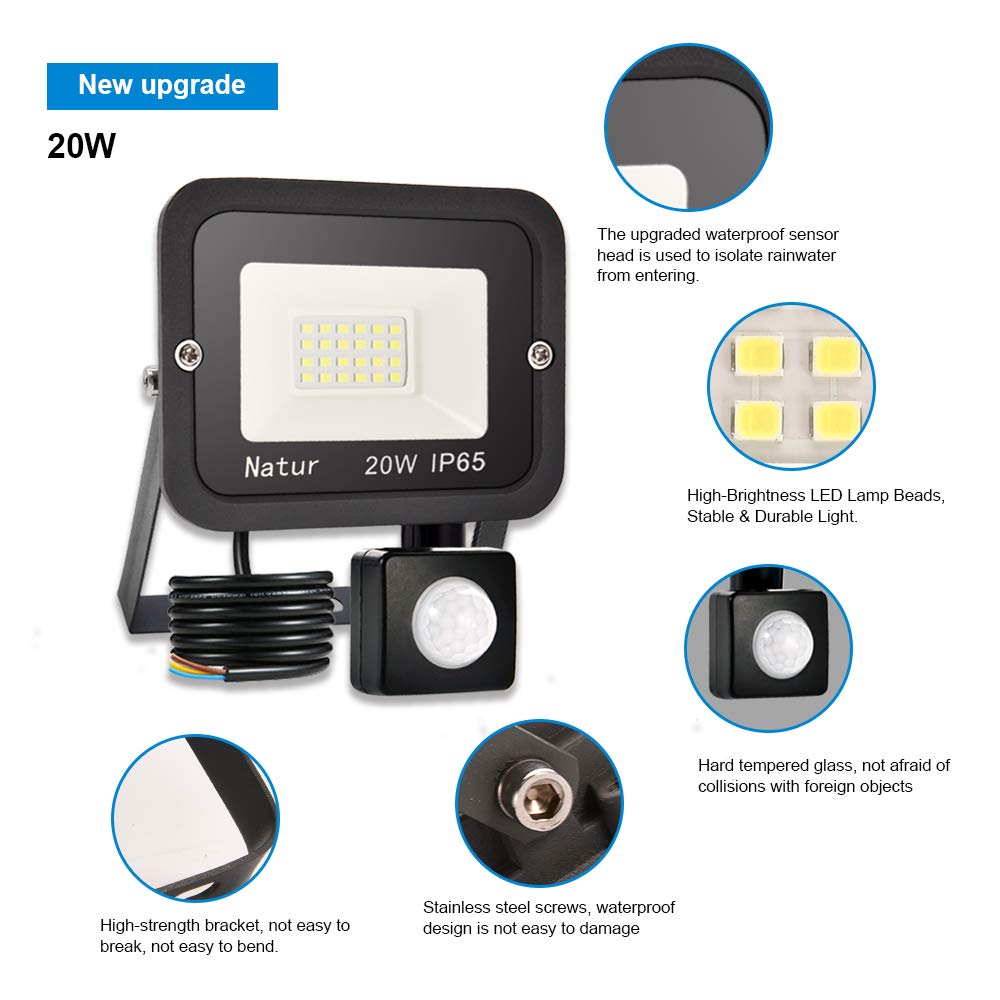 New upgrade

20W

Natur 20W IP65

The upgraded waterproof sensor head is used to isolate rainwater from entering.

High-Brightness LED Lamp Beads, Stable & Durable Light.

Hard tempered glass, not afraid of collisions with foreign objects

High-strength bracket, not easy to break, not easy to bend.

Stainless steel screws, waterproof design is not easy to damage