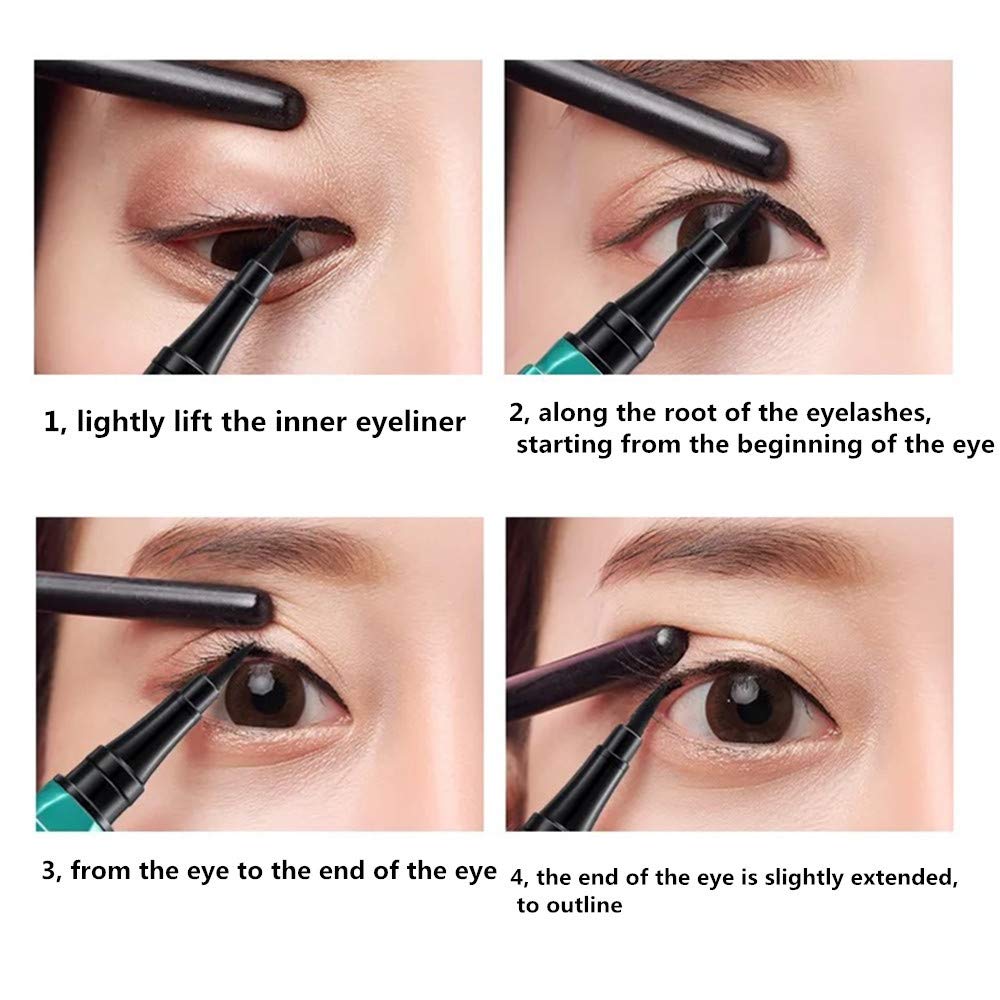 1, lightly lift the inner eyeliner

2, along the root of the eyelashes, starting from the beginning of the eye

3, from the eye to the end of the eye

4, the end of the eye is slightly extended, to outline