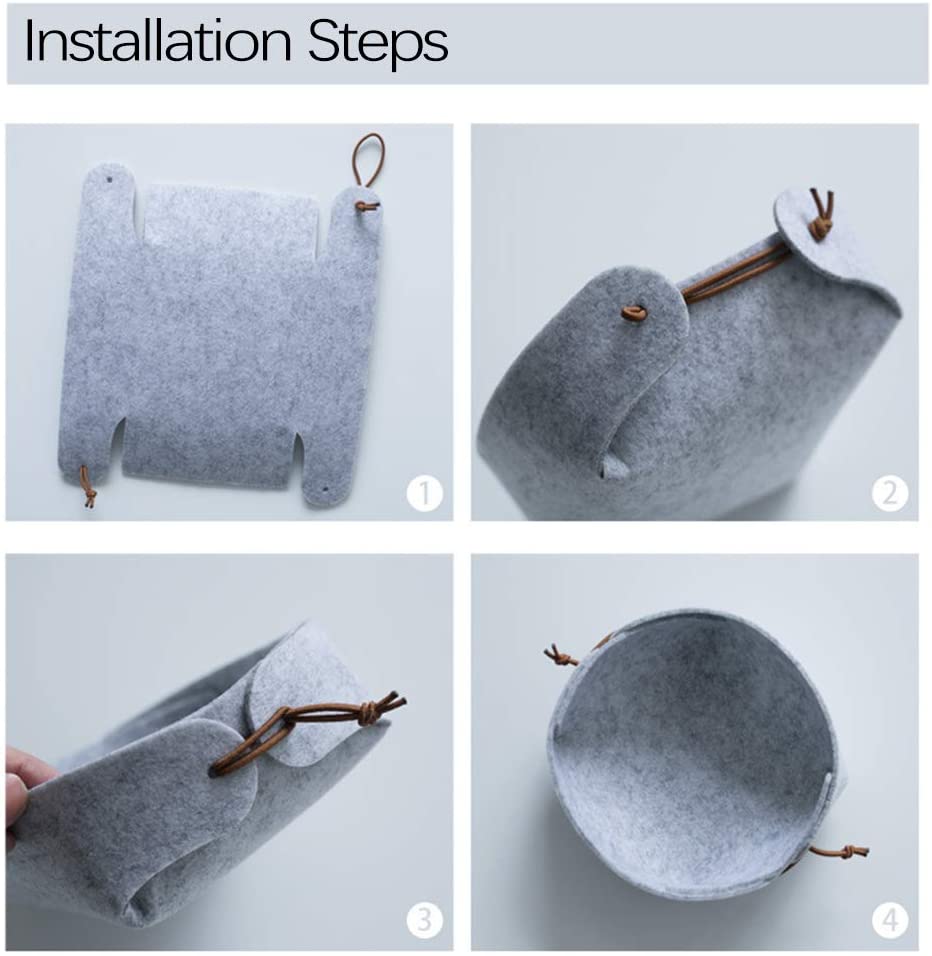 Installation Steps

1

2

3

4