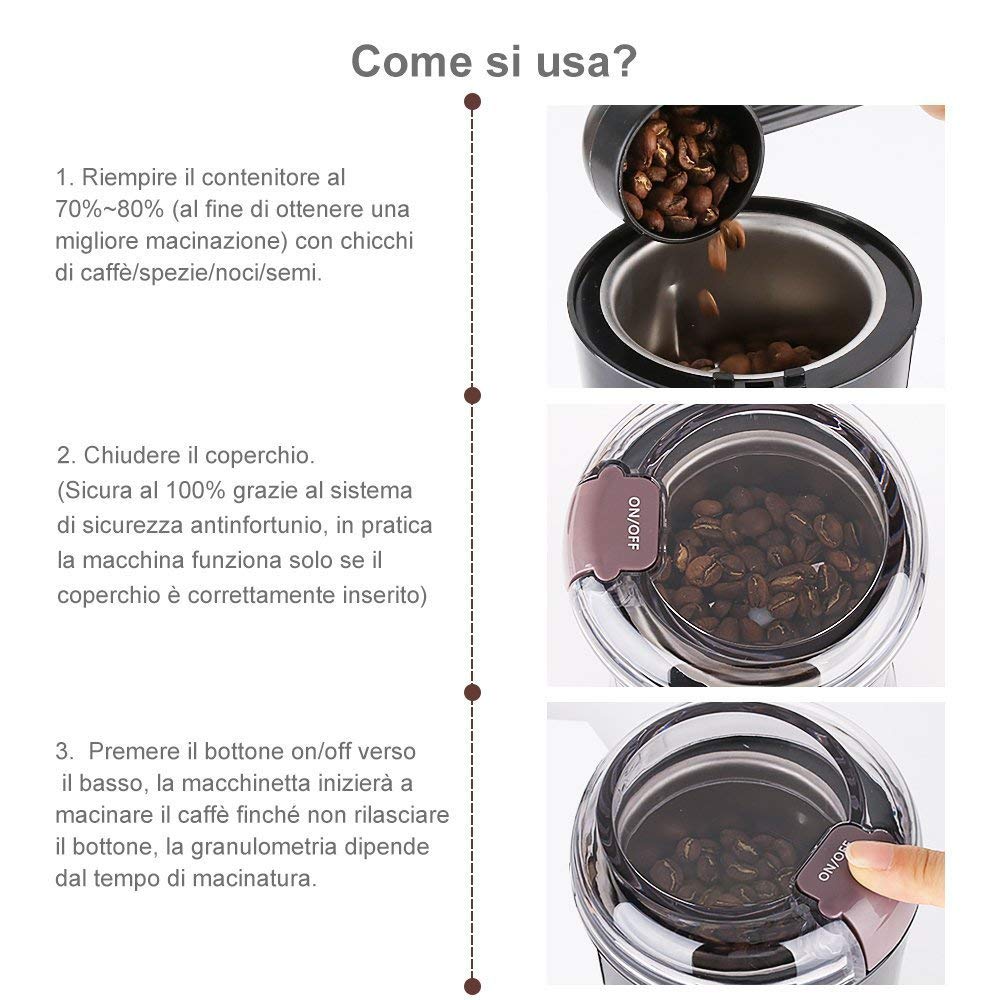 Come si usa?

1. Riempire il contenitore al 70%~80% (al fine di ottenere una migliore macinazione) con chicchi di caffè/spezie/noci/semi.

2. Chiudere il coperchio. (Sicura al 100% grazie al sistema di sicurezza antinfortunio, in pratica la macchina funziona solo se il coperchio è correttamente inserito)

ON/OFF

3. Premere il bottone on/off verso il basso, la macchinetta inizierà a macinare il caffè finché non rilasciare il bottone, la granulometria dipende dal tempo di macinatura.

ON/OFF