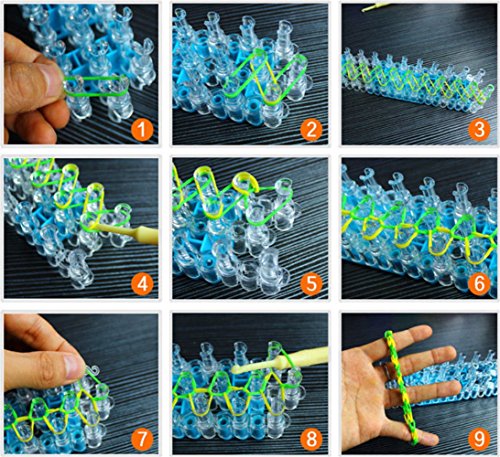 1
2
3
4
5
6
7
8
9