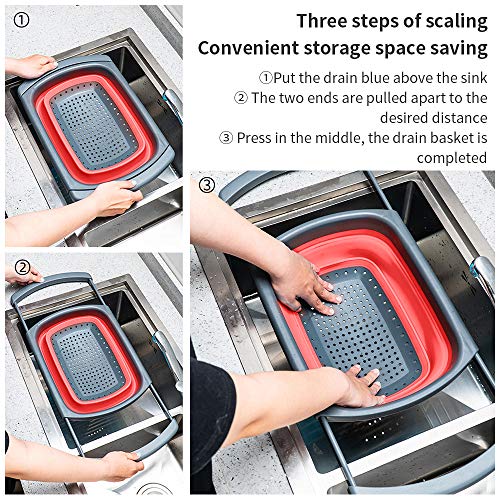 ①

Three steps of scaling
Convenient storage space saving

①Put the drain blue above the sink
② The two ends are pulled apart to the desired distance
③ Press in the middle, the drain basket is completed

②

③