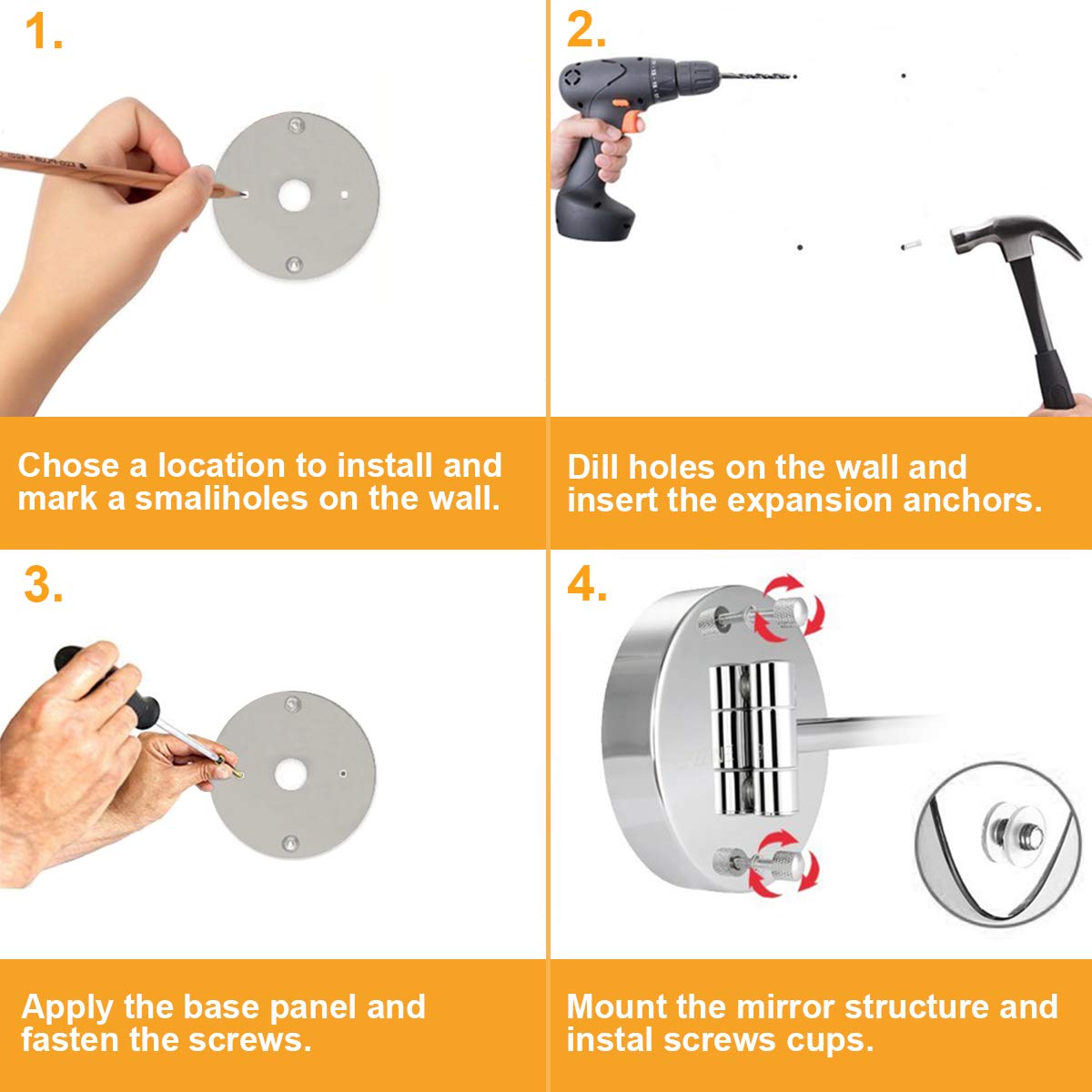 1.

Chose a location to install and mark a smaliholes on the wall.

2.

Dill holes on the wall and insert the expansion anchors.

3.

Apply the base panel and fasten the screws.

4.

Mount the mirror structure and instal screws cups.