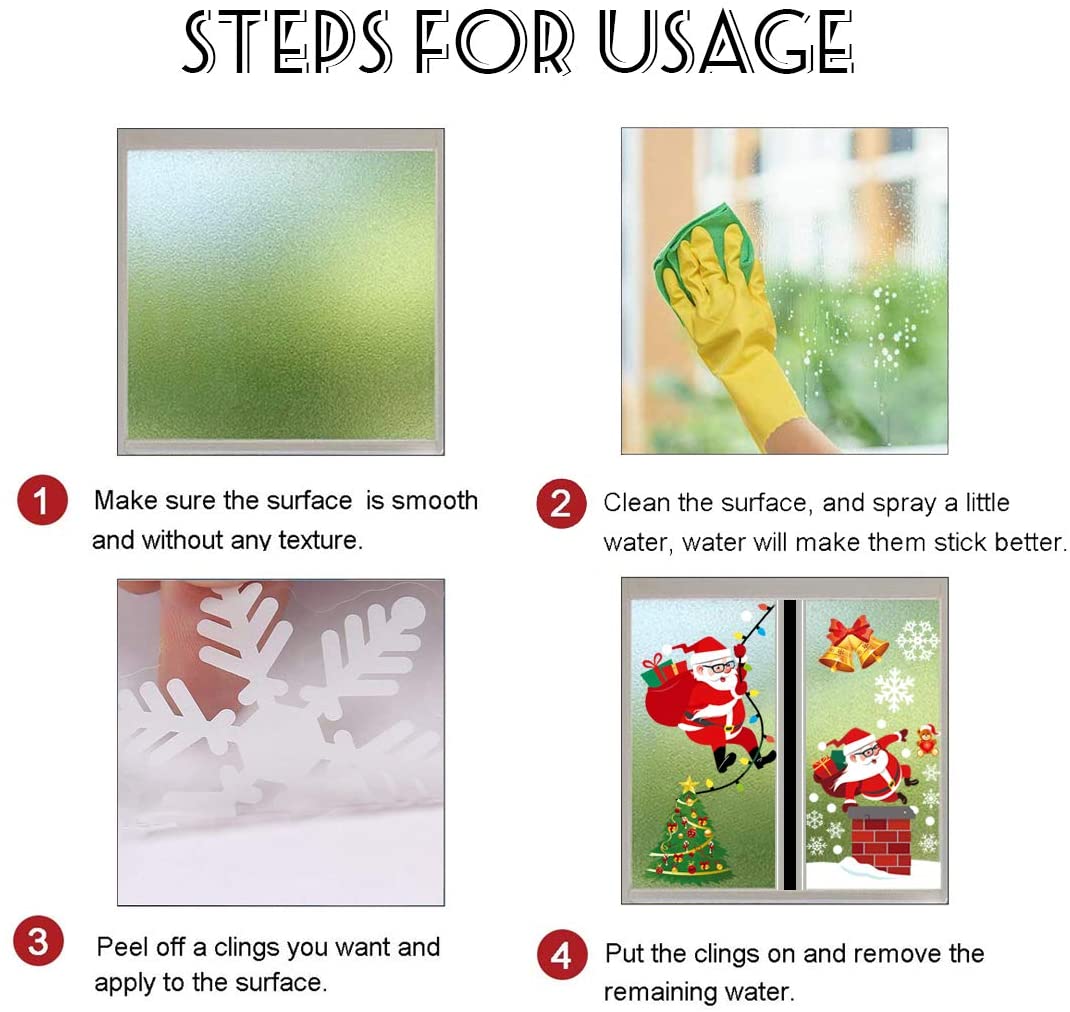 STEPS FOR USAGE

1 Make sure the surface is smooth and without any texture.

2 Clean the surface, and spray a little water, water will make them stick better.

3 Peel off a clings you want and apply to the surface.

4 Put the clings on and remove the remaining water.