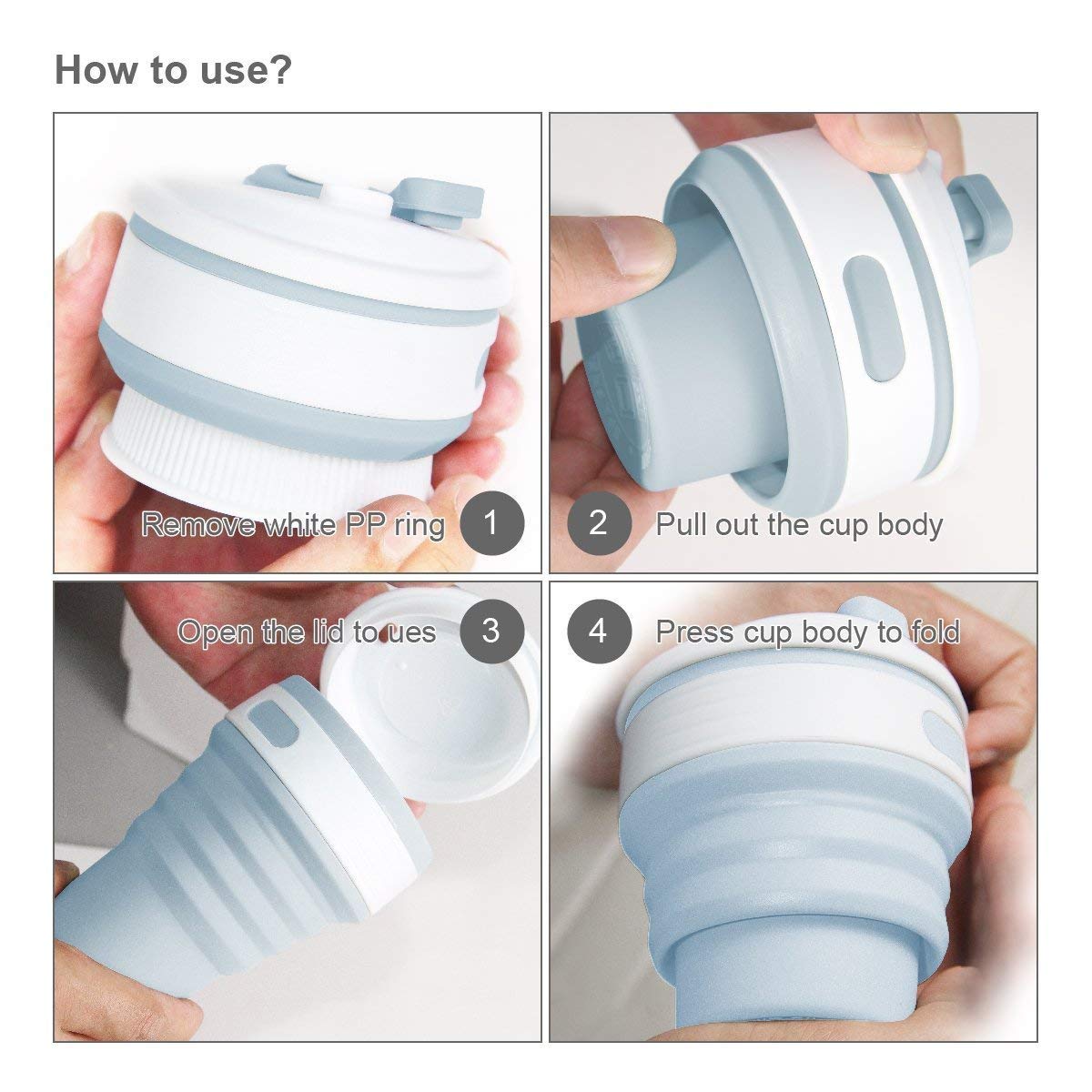 How to use?

Remove white PP ring 1

2 Pull out the cup body

Open the lid to ues 3

4 Press cup body to fold