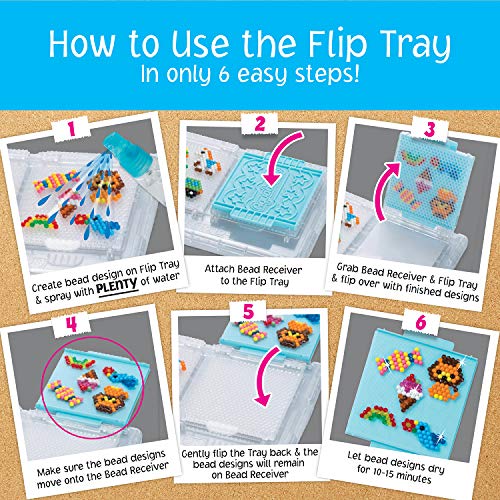 How to Use the Flip Tray
In only 6 easy steps!

1
Create bead design on Flip Tray & spray with PLENTY of water

2
Attach Bead Receiver to the Flip Tray

3
Grab Bead Receiver & Flip Tray & flip over with finished designs

4
Make sure the bead designs move onto the Bead Receiver

5
Gently flip the Tray back & the bead designs will remain on Bead Receiver

6
Let bead designs dry for 10-15 minutes