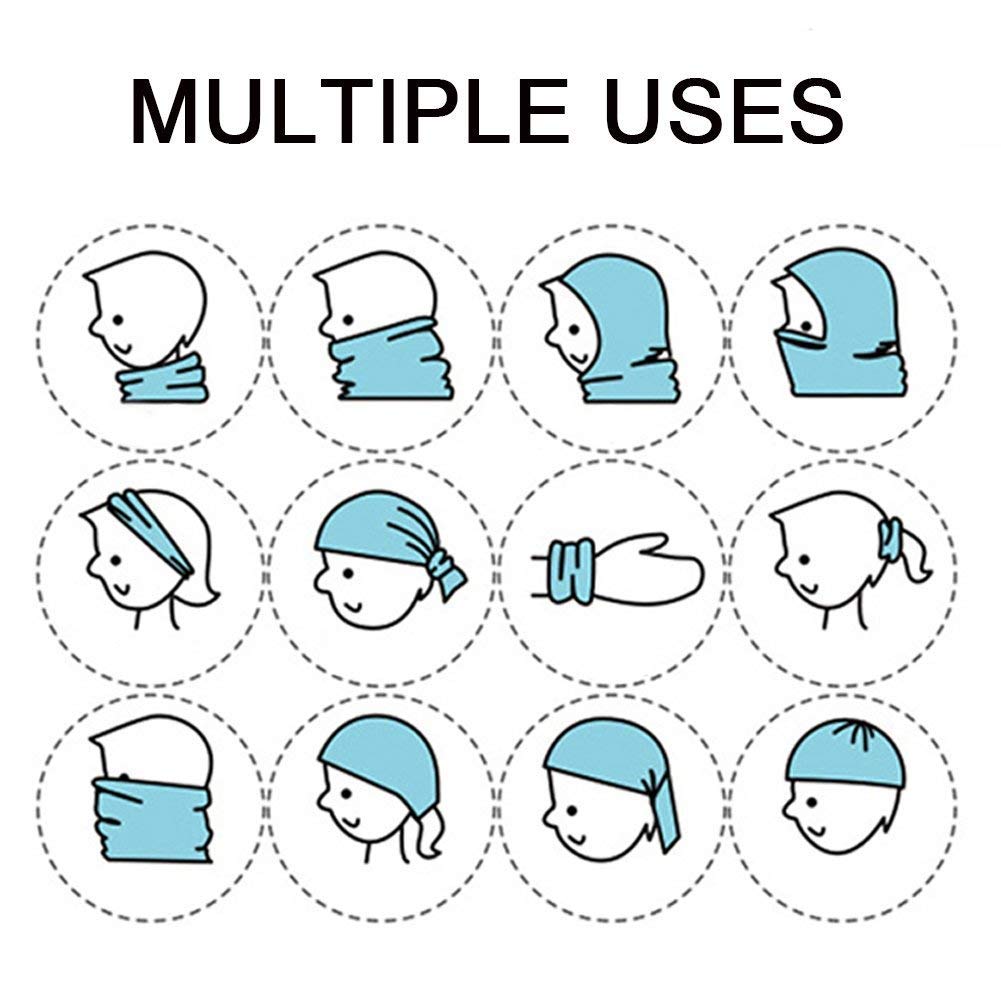 MULTIPLE USES