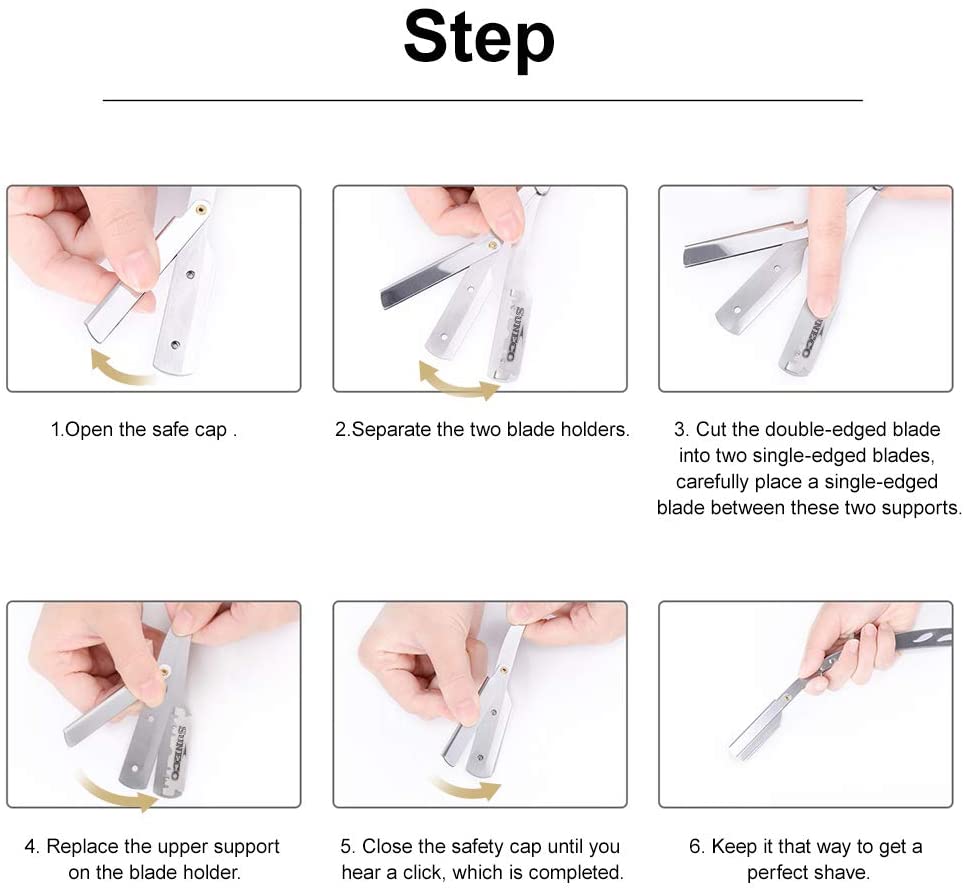 Step

1.Open the safe cap .

2.Separate the two blade holders.

3. Cut the double-edged blade into two single-edged blades, carefully place a single-edged blade between these two supports.

4. Replace the upper support on the blade holder.

5. Close the safety cap until you hear a click, which is completed.

6. Keep it that way to get a perfect shave.