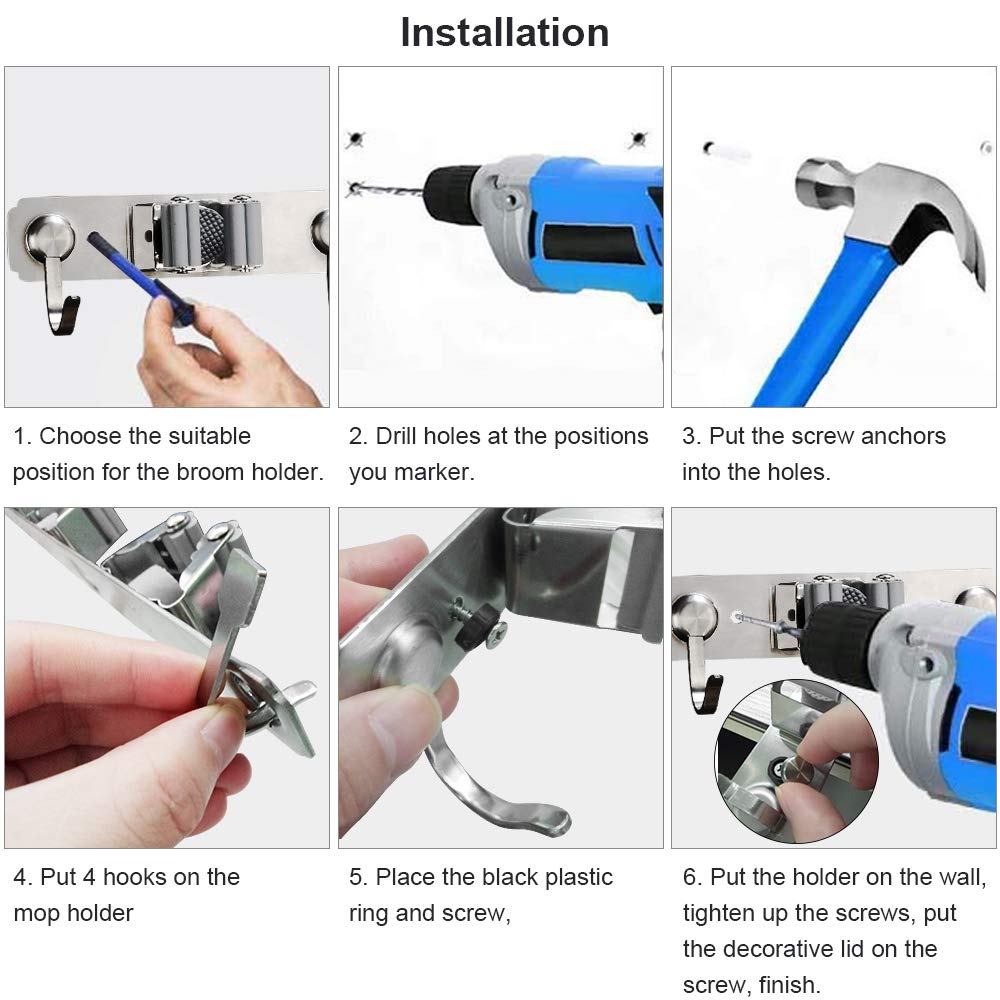 Installation

1. Choose the suitable position for the broom holder.

2. Drill holes at the positions you marker.

3. Put the screw anchors into the holes.

4. Put 4 hooks on the mop holder

5. Place the black plastic ring and screw,

6. Put the holder on the wall, tighten up the screws, put the decorative lid on the screw, finish.