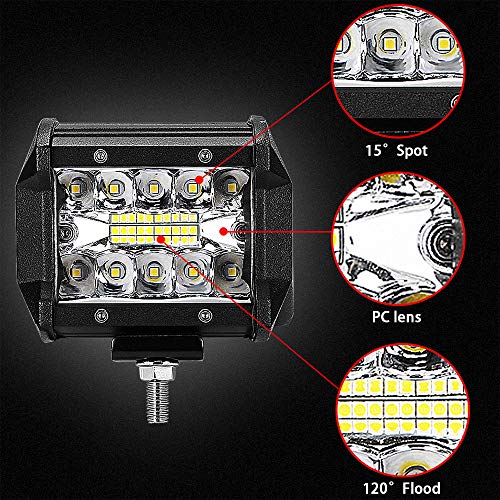 15° Spot

PC lens

120° Flood