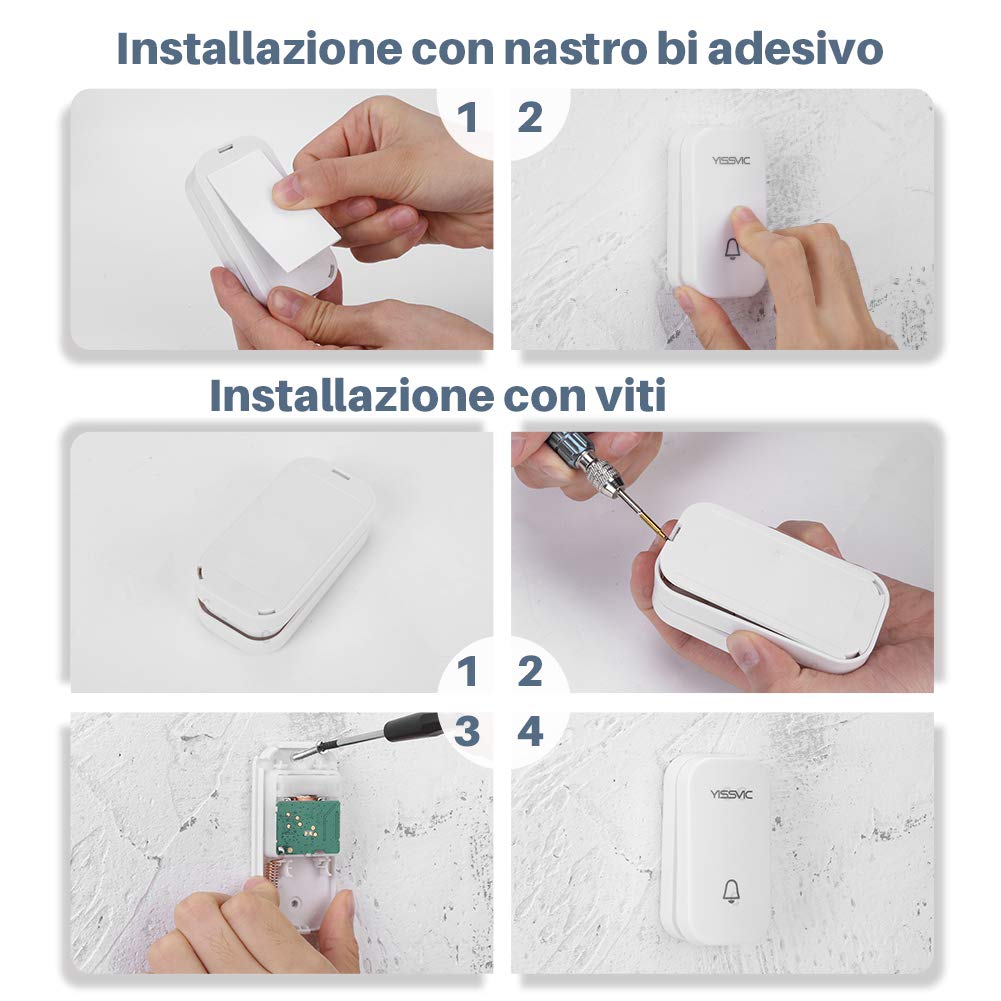 Installazione con nastro bi adesivo

1

2

YISSVIC

Installazione con viti

1

2

3

4

YISSVIC