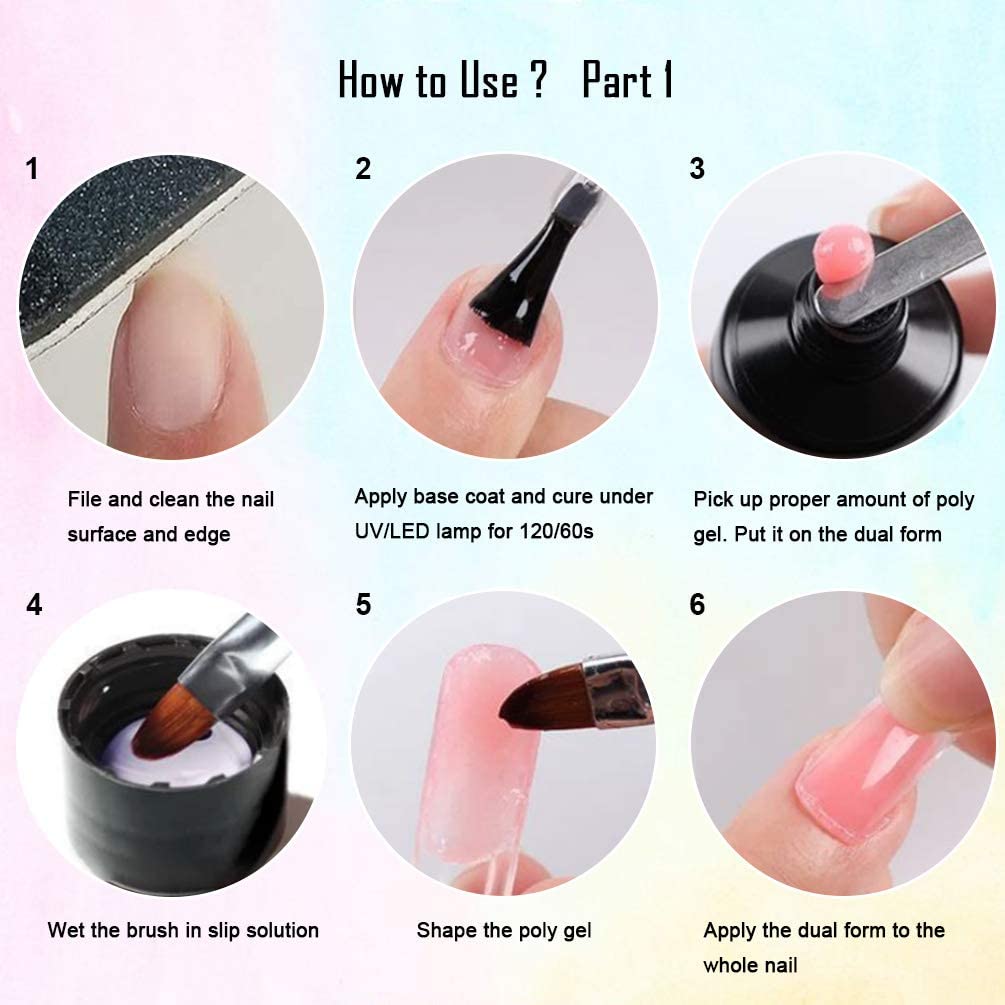 How to Use ? Part 1

1

File and clean the nail surface and edge

2

Apply base coat and cure under UV/LED lamp for 120/60s

3

Pick up proper amount of poly gel. Put it on the dual form

4

Wet the brush in slip solution

5

Shape the poly gel

6

Apply the dual form to the whole nail