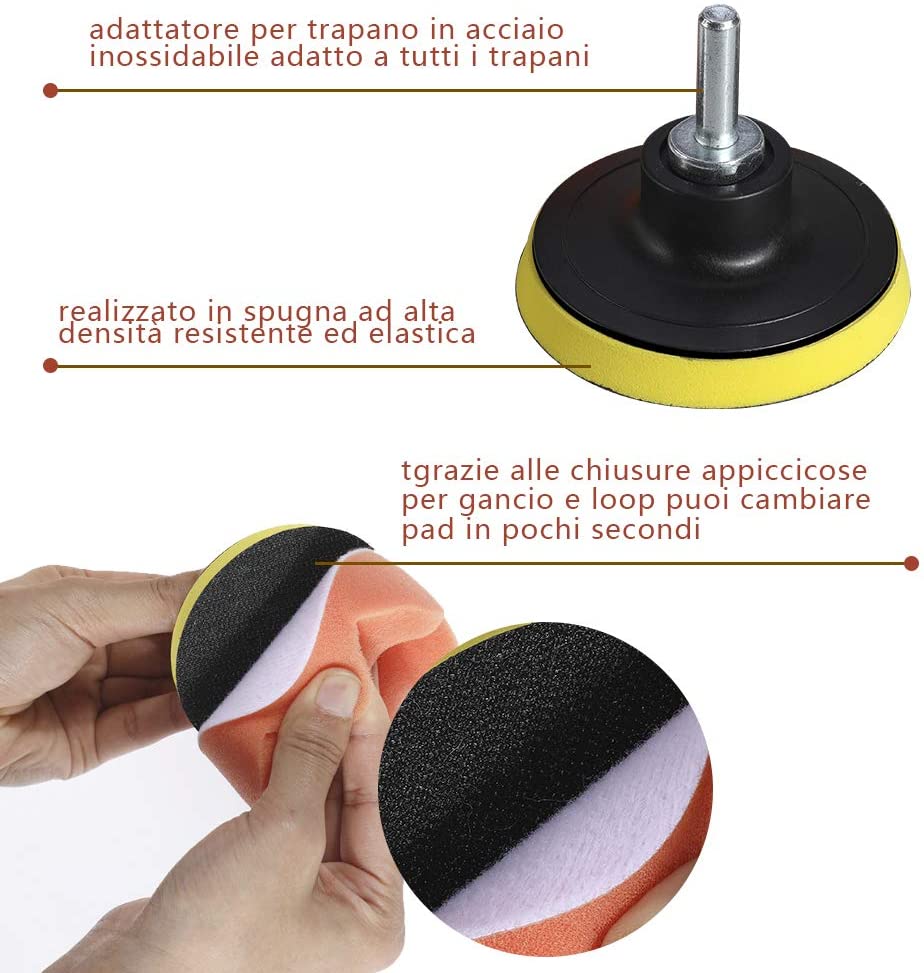 adattatore per trapano in acciaio inossidabile adatto a tutti i trapani

realizzato in spugna ad alta densità resistente ed elastica

tgrazie alle chiusure appiccicose per gancio e loop puoi cambiare pad in pochi secondi