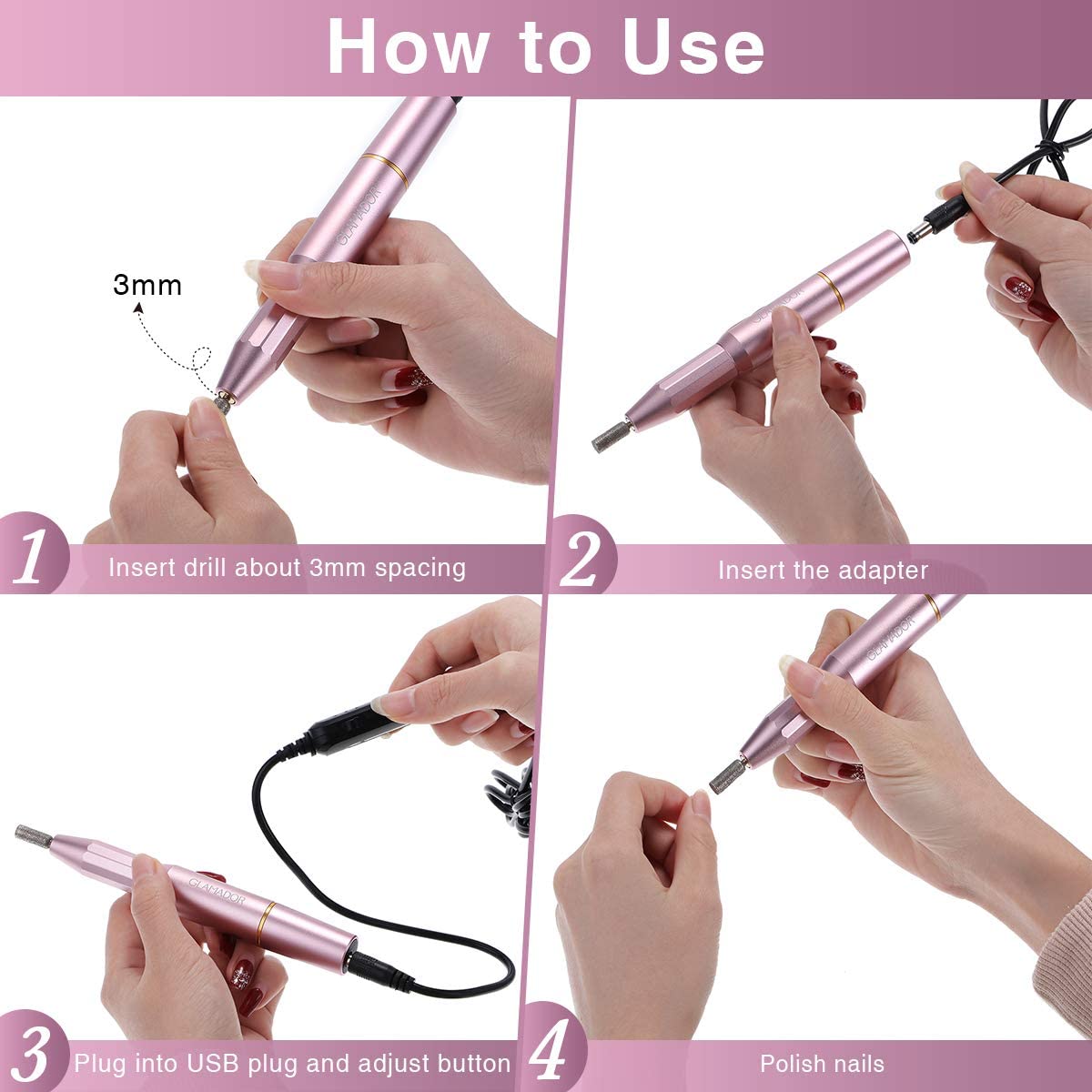 How to Use

GLAMADOR

3mm

1 Insert drill about 3mm spacing

GLAMADOR

2 Insert the adapter

GLAMADOR

3 Plug into USB plug and adjust button

GLAMADOR

4 Polish nails