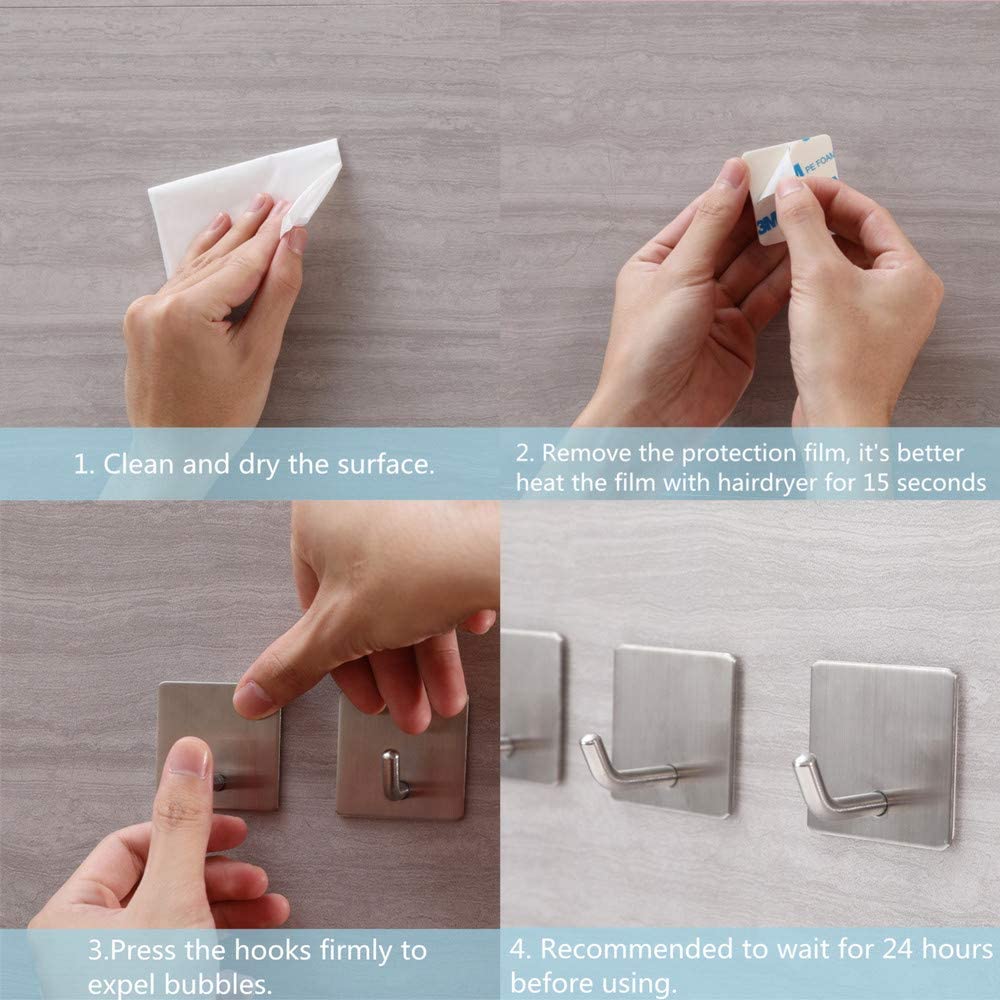 3M PE FOAM

1. Clean and dry the surface.

2. Remove the protection film, it's better heat the film with hairdryer for 15 seconds

3.Press the hooks firmly to expel bubbles.

4. Recommended to wait for 24 hours before using.