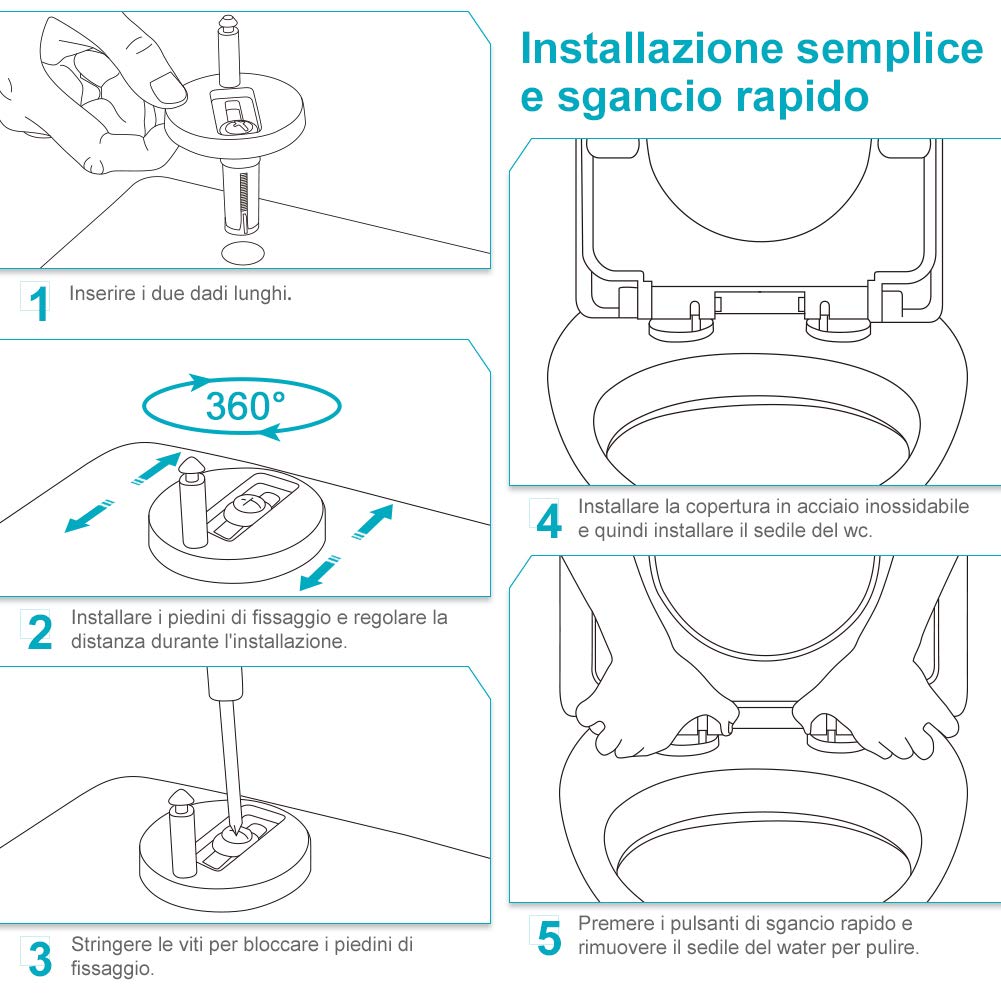 Installazione semplice e sgancio rapido

1 Inserire i due dadi lunghi.

360°

2 Installare i piedini di fissaggio e regolare la distanza durante l'installazione.

3 Stringere le viti per bloccare i piedini di fissaggio.

4 Installare la copertura in acciaio inossidabile e quindi installare il sedile del wc.

5 Premere i pulsanti di sgancio rapido e rimuovere il sedile del water per pulire.