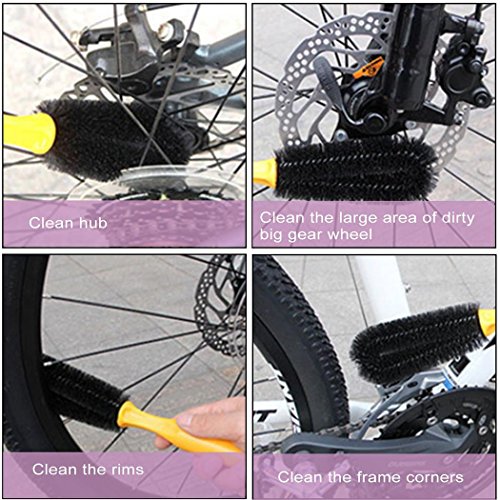 Clean hub

Clean the large area of dirty big gear wheel

Clean the rims

Clean the frame corners