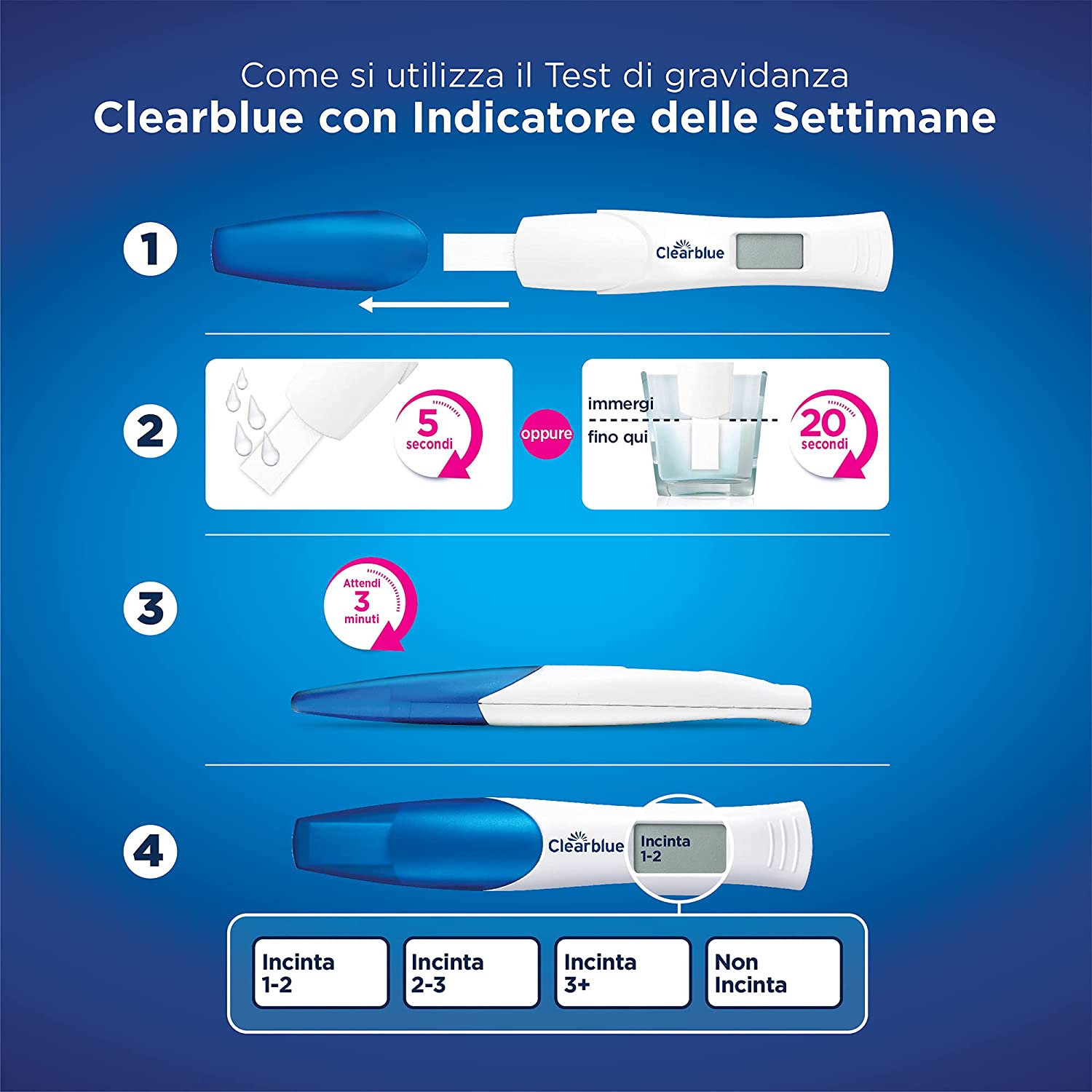 Come si utilizza il Test di gravidanza
Clearblue con Indicatore delle Settimane

1

Clearblue

2

5 secondi

oppure

immergi
fino qui

20 secondi

3

Attendi 3 minuti

4

Clearblue

Incinta 1-2

Incinta 1-2

Incinta 2-3

Incinta 3+

Non Incinta