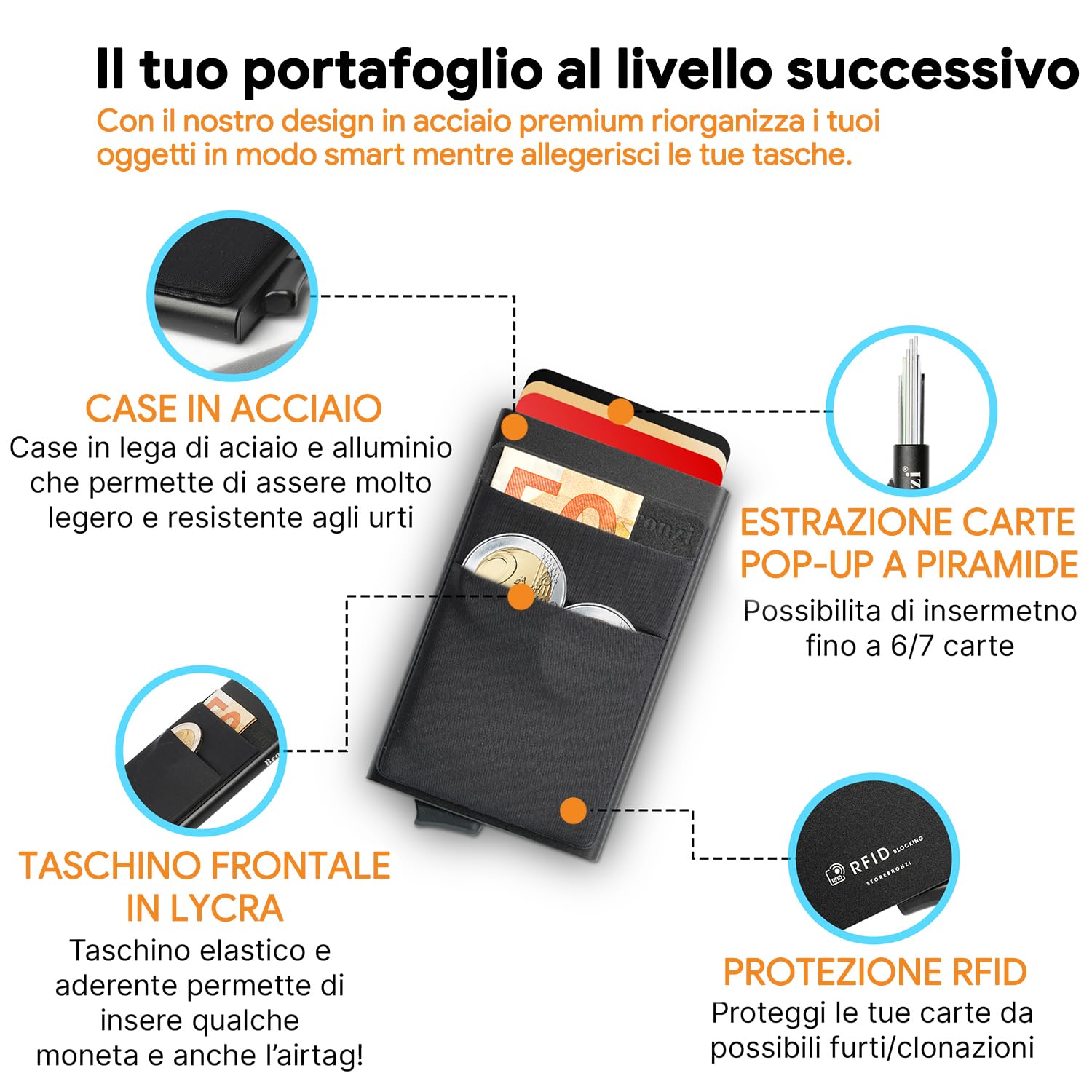 Il tuo portafoglio al livello successivo

Con il nostro design in acciaio premium riorganizza i tuoi oggetti in modo smart mentre allegerisci le tue tasche.

CASE IN ACCIAIO
Case in lega di aciaio e alluminio che permette di assere molto legero e resistente agli urti

ESTRAZIONE CARTE POP-UP A PIRAMIDE
Possibilita di insermetno fino a 6/7 carte

TASCHINO FRONTALE IN LYCRA
Taschino elastico e aderente permette di insere qualche moneta e anche l'airtag!

RFID BLOCKING
STOREBRONZI

PROTEZIONE RFID
Proteggi le tue carte da possibili furti/clonazioni