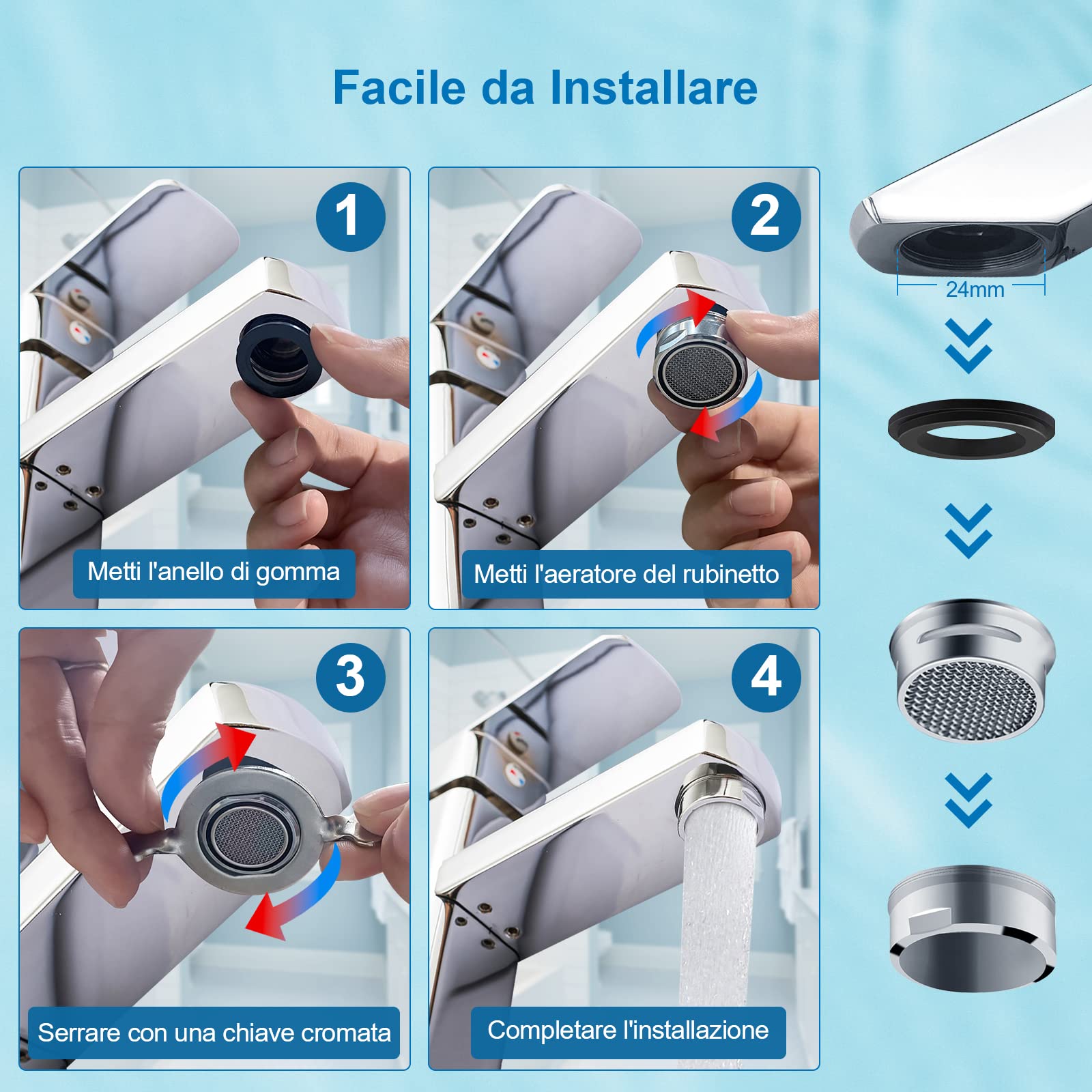 Facile da Installare

1

Metti l'anello di gomma

2

Metti l'aeratore del rubinetto

3

Serrare con una chiave cromata

4

Completare l'installazione

24mm