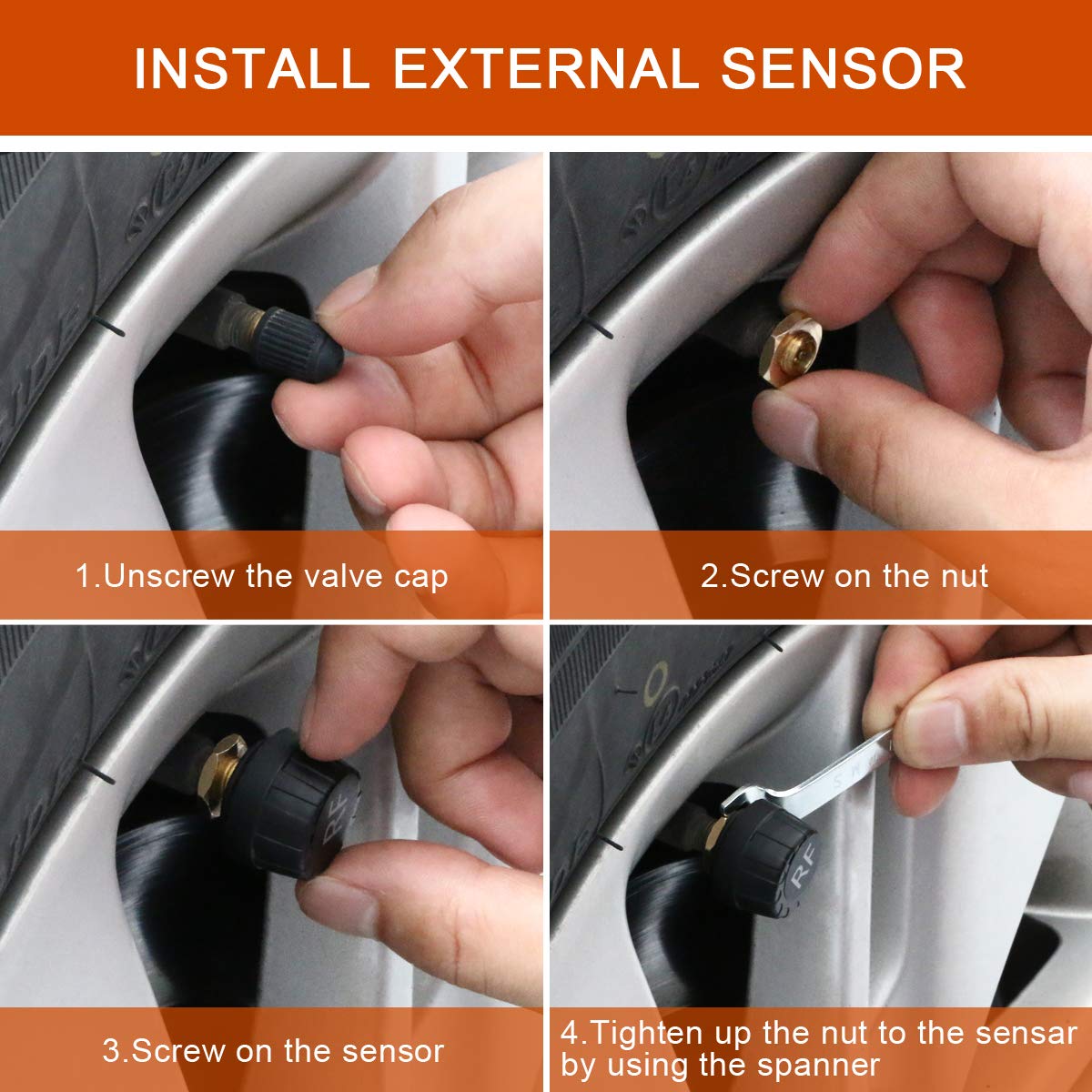 INSTALL EXTERNAL SENSOR

1.Unscrew the valve cap

2.Screw on the nut

RF

3.Screw on the sensor

RF

4.Tighten up the nut to the sensar by using the spanner