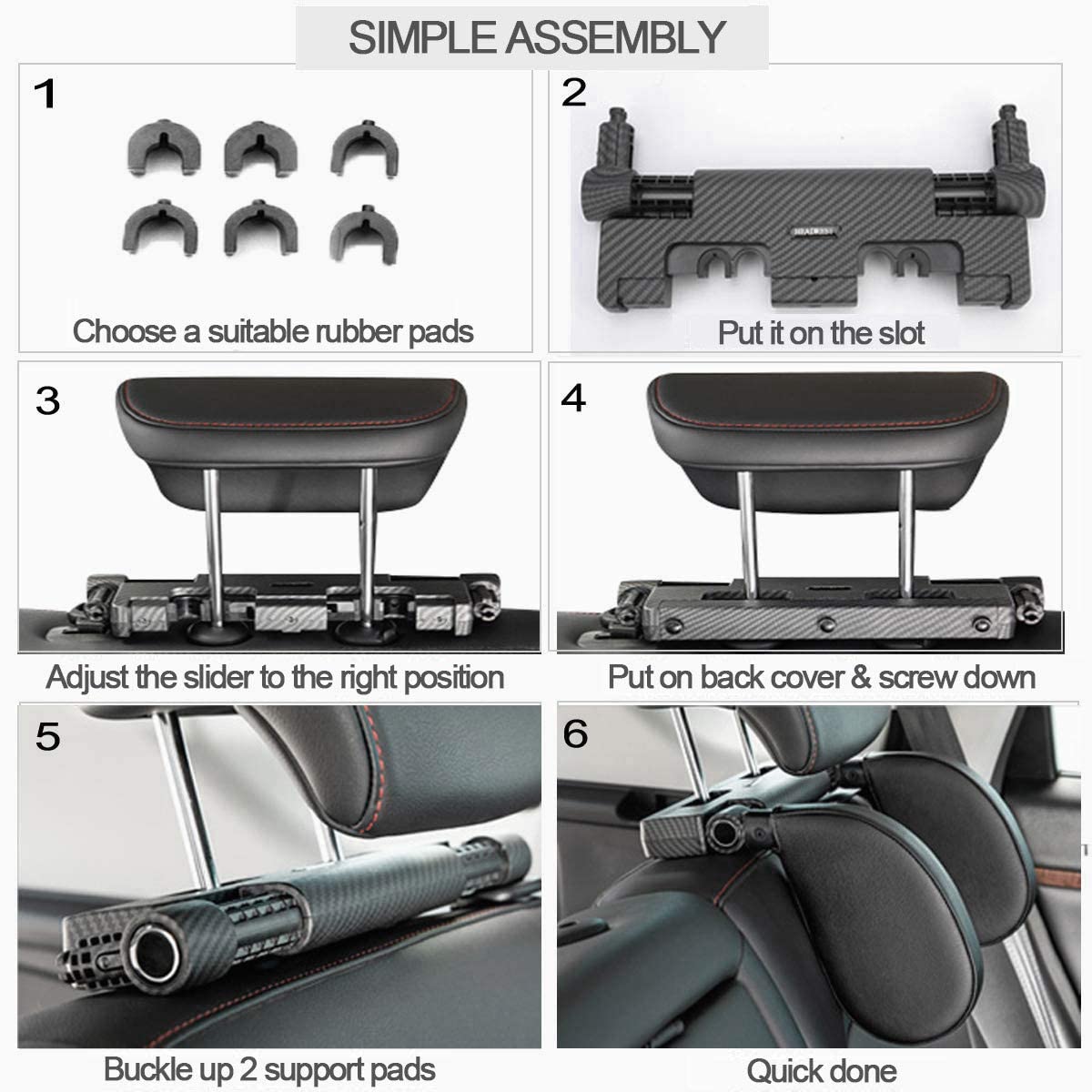 SIMPLE ASSEMBLY

1

Choose a suitable rubber pads

2

HEADREST

Put it on the slot

3

Adjust the slider to the right position

4

Put on back cover & screw down

5

Buckle up 2 support pads

6

Quick done