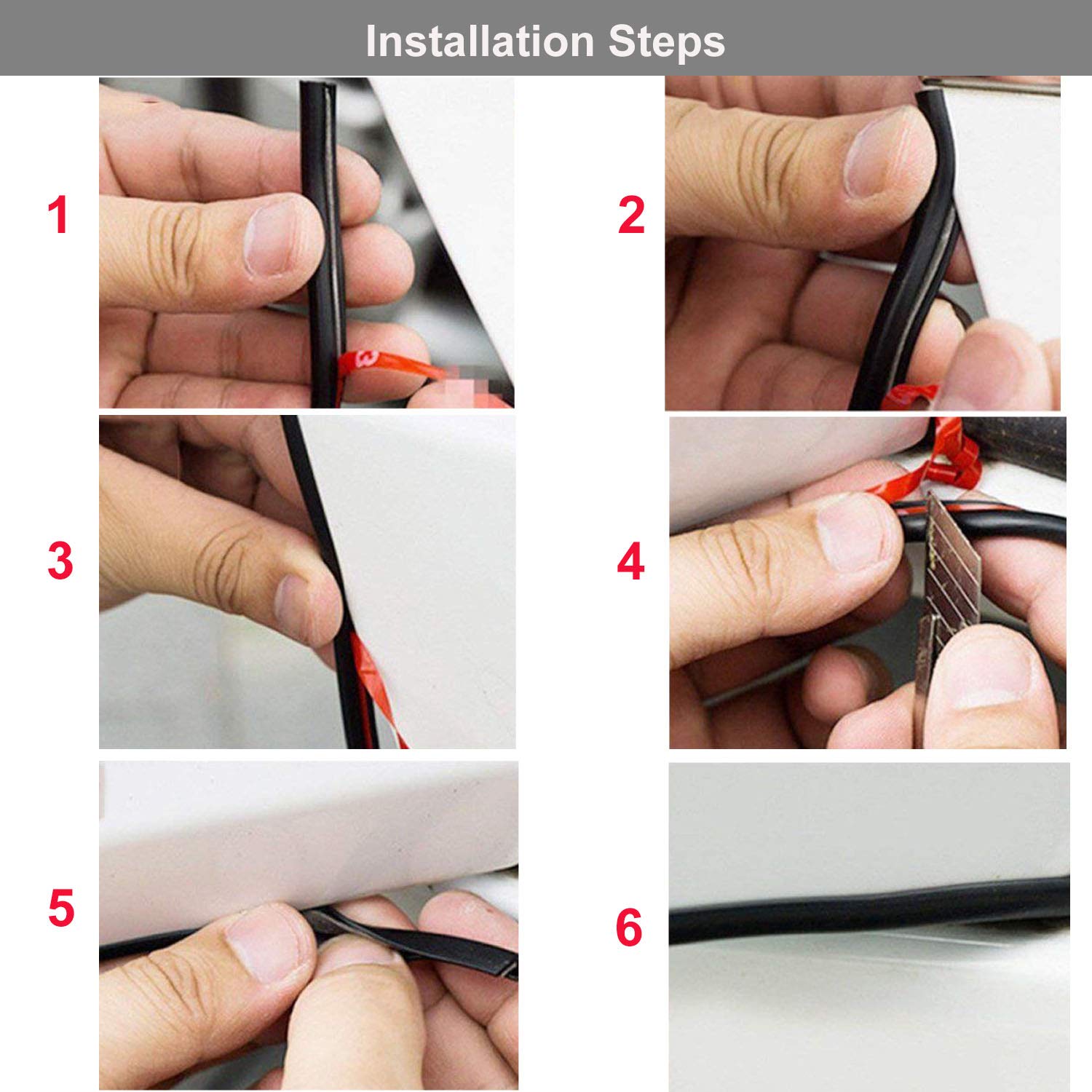 Installation Steps

1

2

3

4

5

6