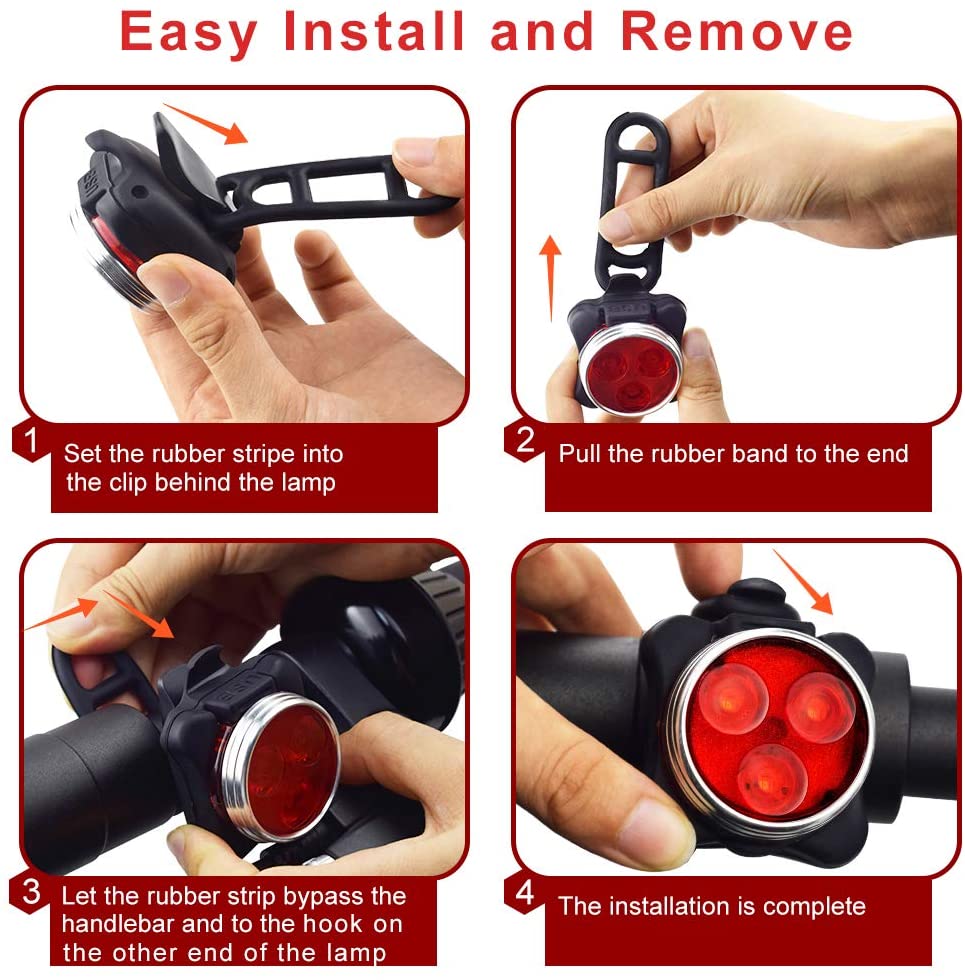 Easy Install and Remove

1 Set the rubber stripe into the clip behind the lamp

2 Pull the rubber band to the end

3 Let the rubber strip bypass the handlebar and to the hook on the other end of the lamp

4 The installation is complete