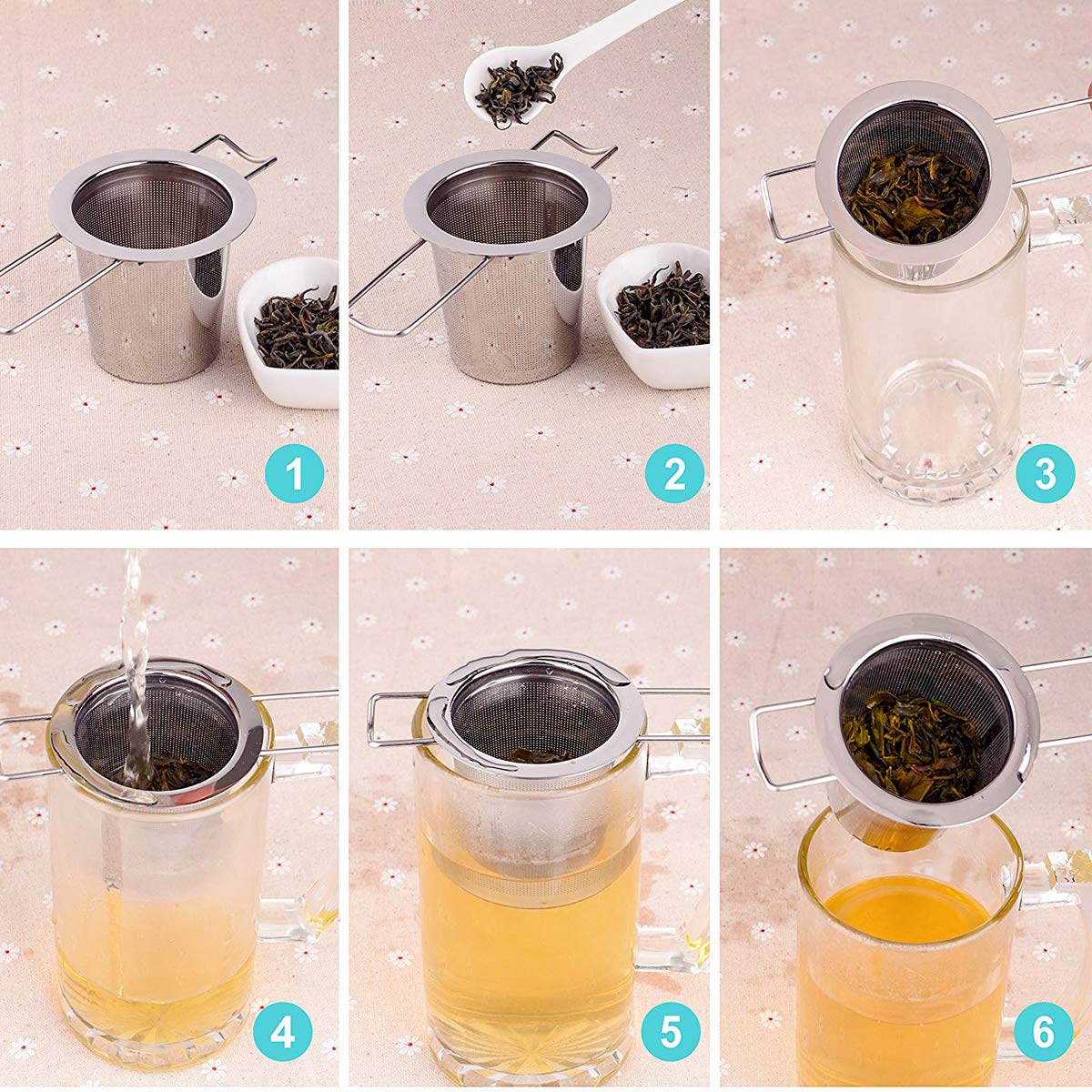 1

2

3

4

5

6