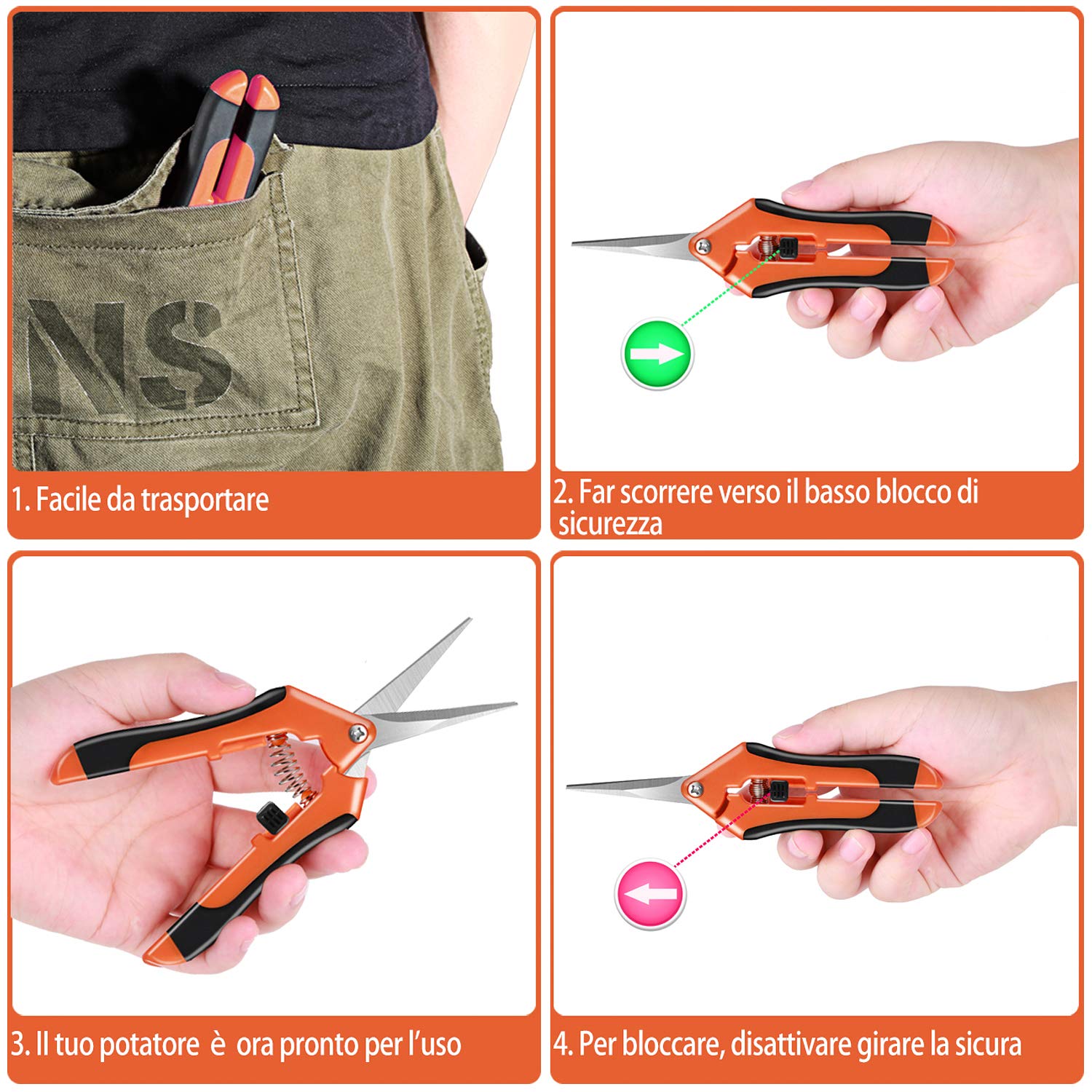 NS

1. Facile da trasportare

2. Far scorrere verso il basso blocco di sicurezza

3. Il tuo potatore è ora pronto per l'uso

4. Per bloccare, disattivare girare la sicura