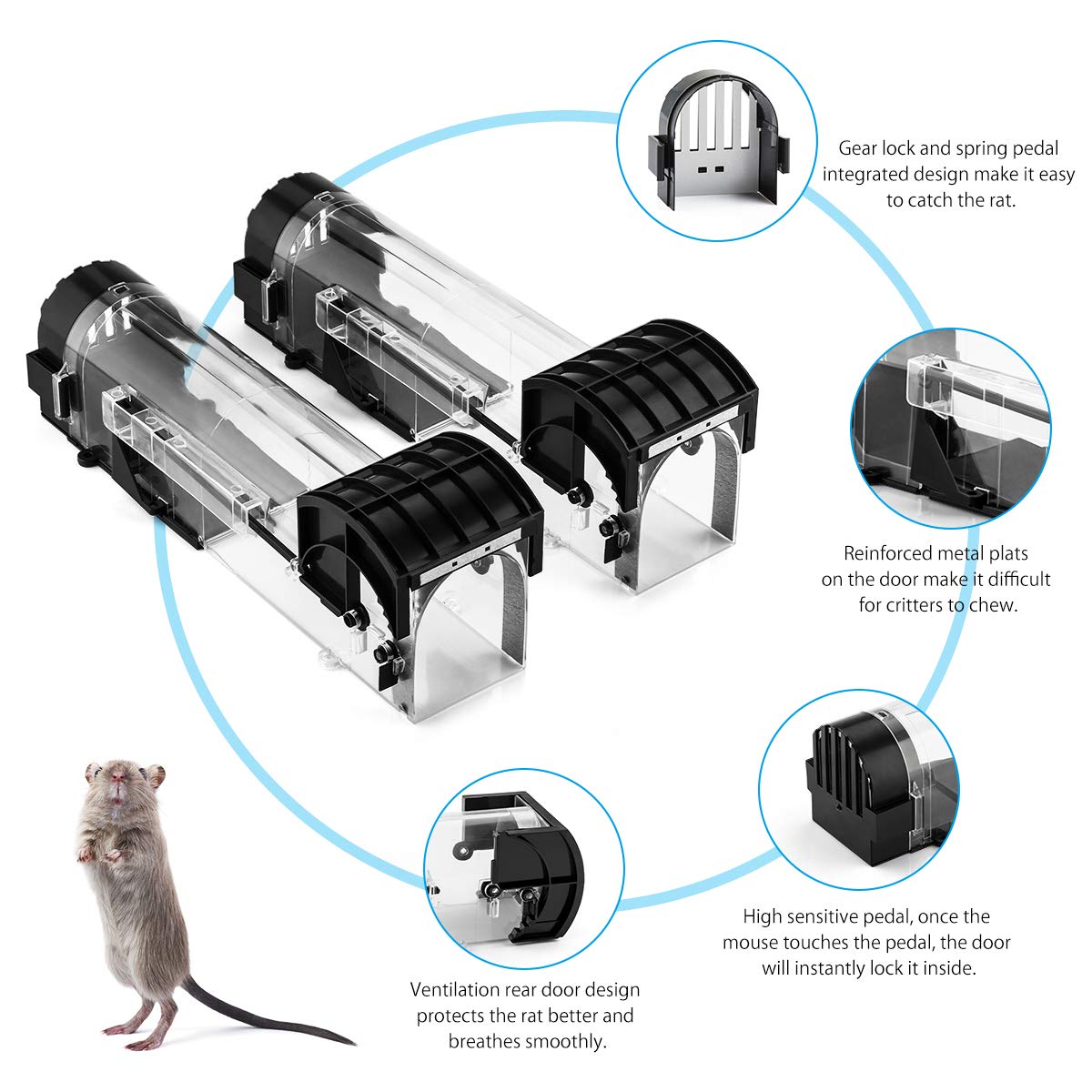 Gear lock and spring pedal integrated design make it easy to catch the rat.

Reinforced metal plats on the door make it difficult for critters to chew.

High sensitive pedal, once the mouse touches the pedal, the door will instantly lock it inside.

Ventilation rear door design protects the rat better and breathes smoothly.