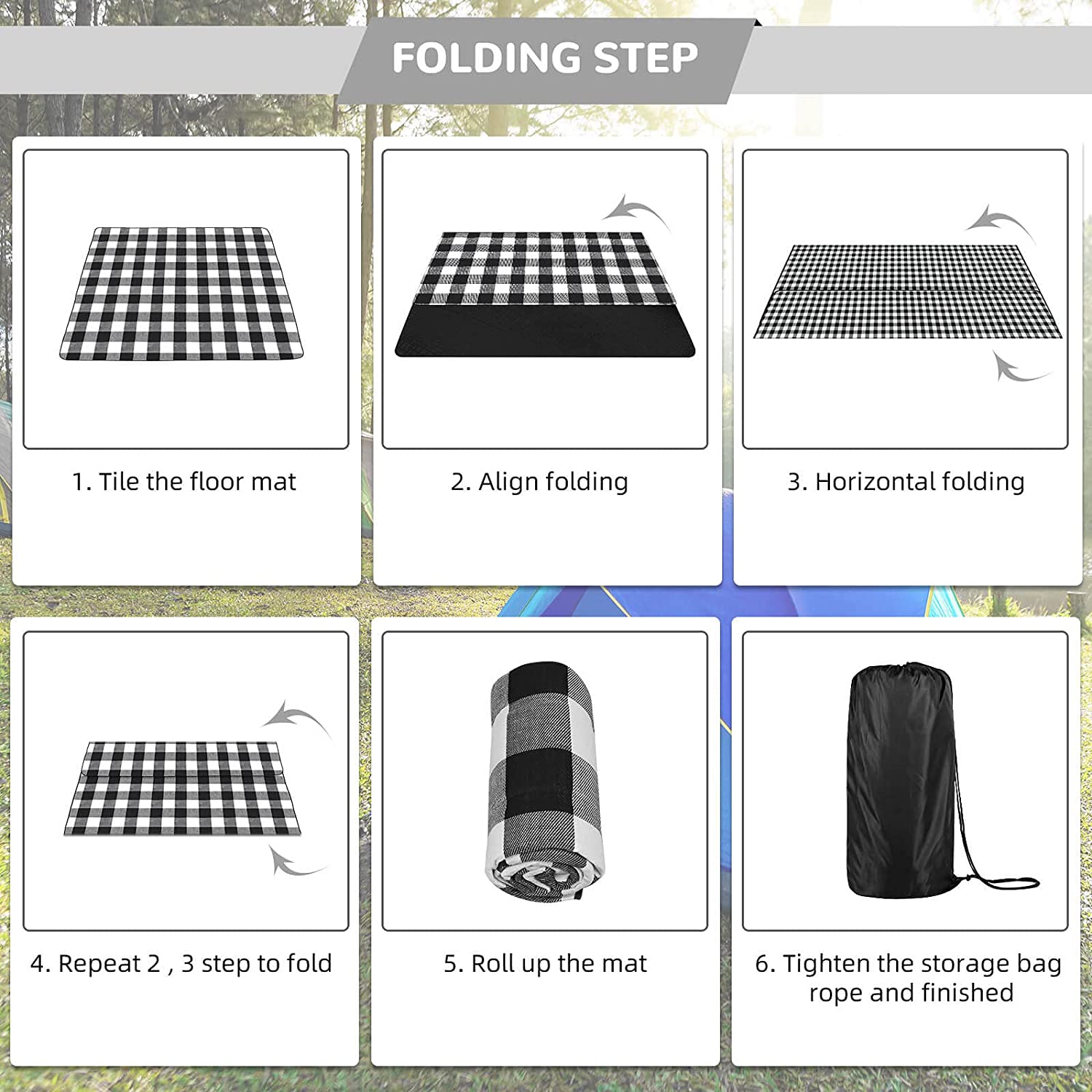 FOLDING STEP

1. Tile the floor mat

2. Align folding

3. Horizontal folding

4. Repeat 2 , 3 step to fold

5. Roll up the mat

6. Tighten the storage bag rope and finished