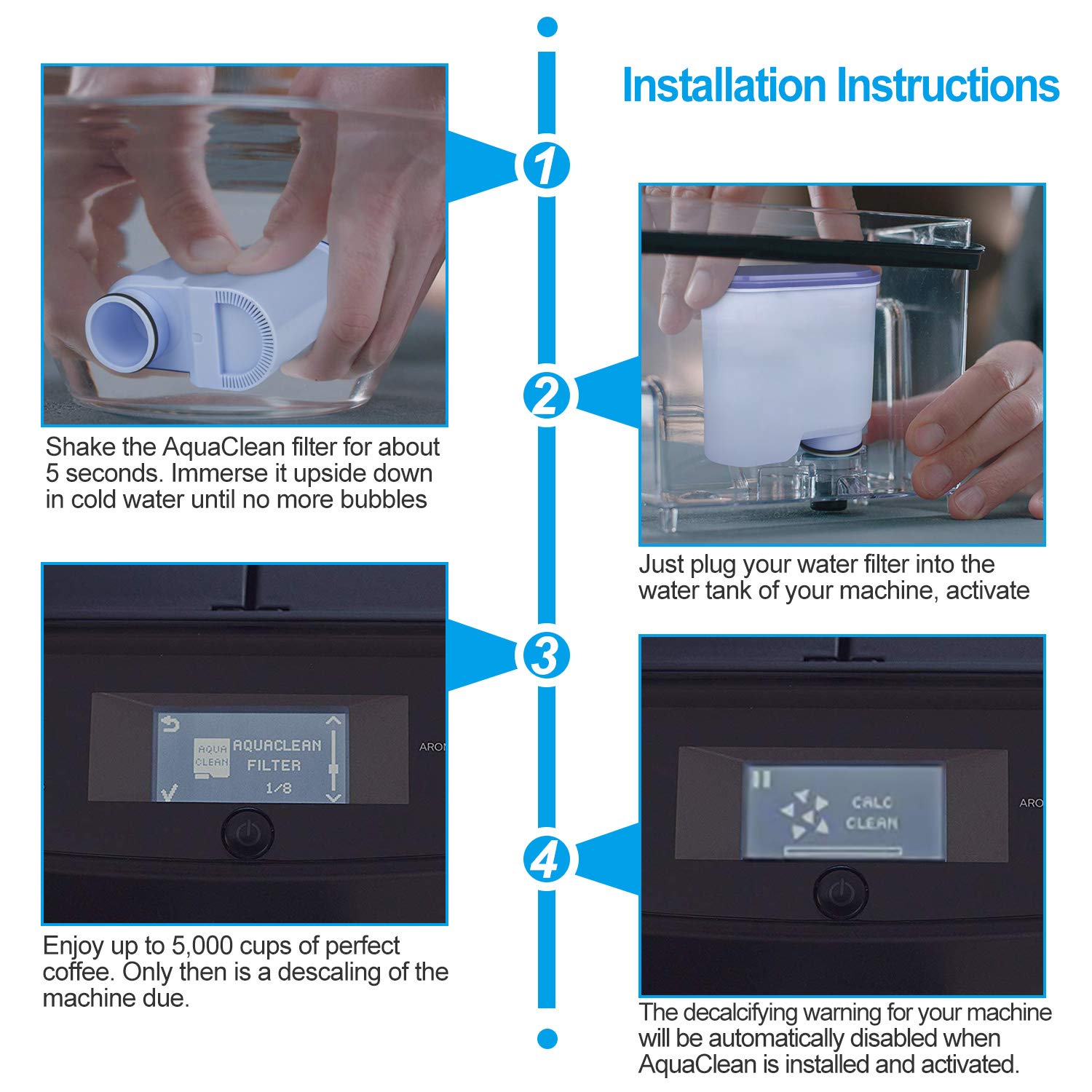 Installation Instructions

1

Shake the AquaClean filter for about 5 seconds. Immerse it upside down in cold water until no more bubbles

2

Just plug your water filter into the water tank of your machine, activate

3

AQUA CLEAN AQUACLEAN FILTER 1/8

ARO

Enjoy up to 5,000 cups of perfect coffee. Only then is a descaling of the machine due.

4

CALC CLEAN

ARO

The decalcifying warning for your machine will be automatically disabled when AquaClean is installed and activated.