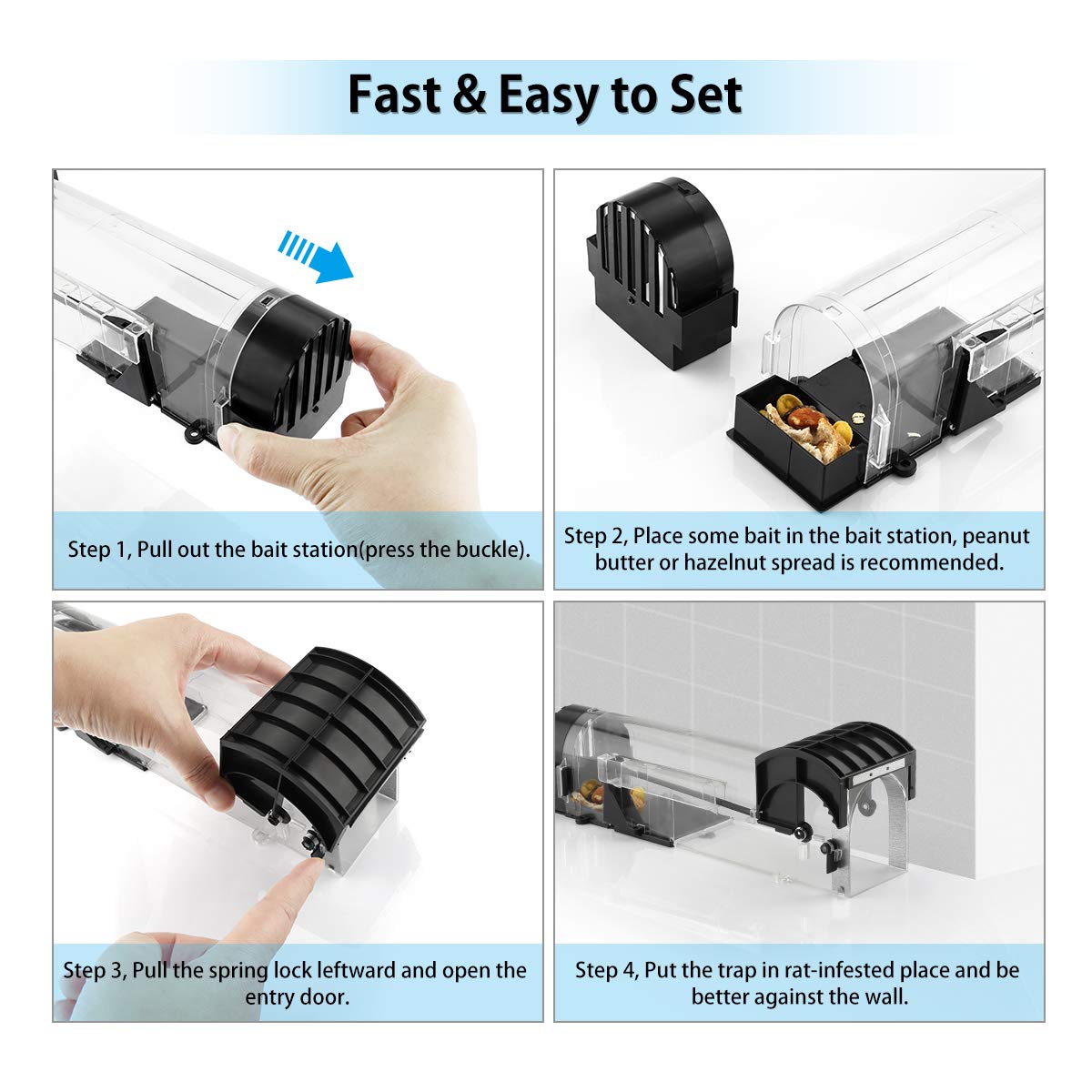 Fast & Easy to Set

Step 1, Pull out the bait station(press the buckle).

Step 2, Place some bait in the bait station, peanut butter or hazelnut spread is recommended.

Step 3, Pull the spring lock leftward and open the entry door.

Step 4, Put the trap in rat-infested place and be better against the wall.