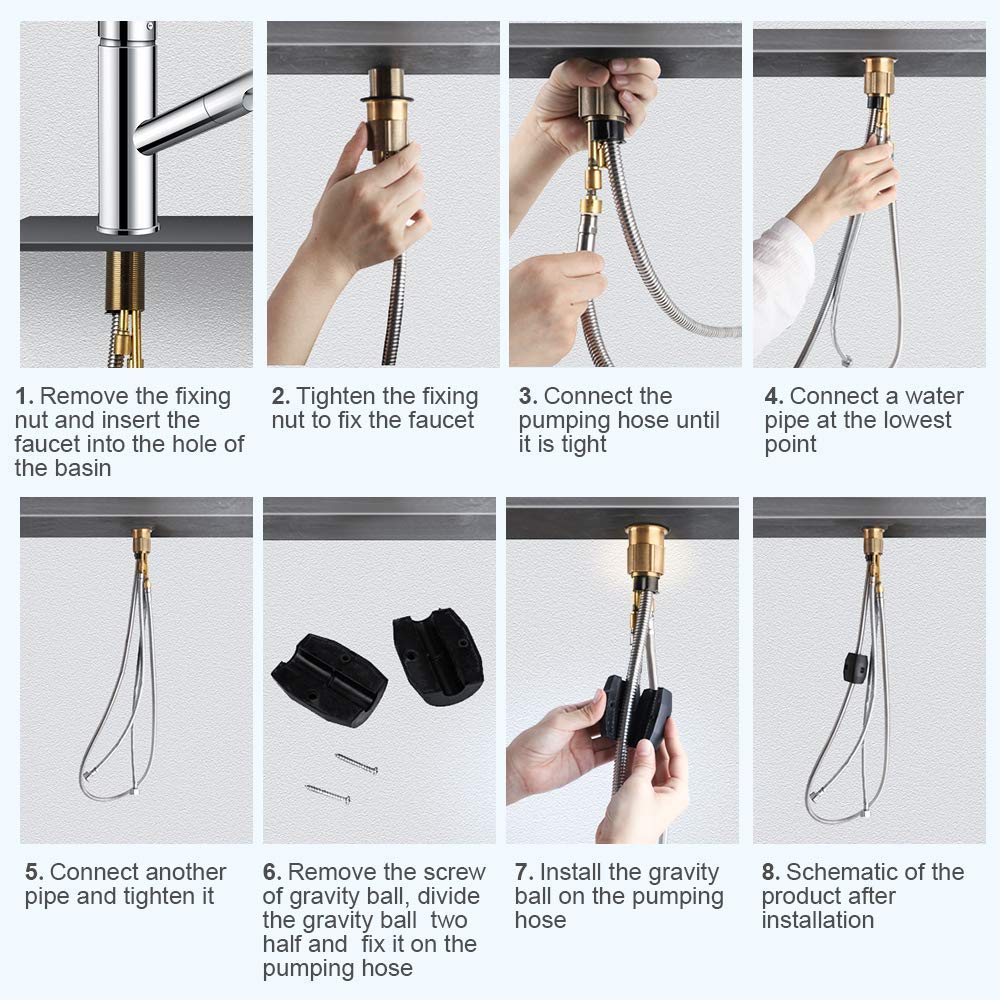 1. Remove the fixing nut and insert the faucet into the hole of the basin

2. Tighten the fixing nut to fix the faucet

3. Connect the pumping hose until it is tight

4. Connect a water pipe at the lowest point

5. Connect another pipe and tighten it

6. Remove the screw of gravity ball, divide the gravity ball two half and fix it on the pumping hose

7. Install the gravity ball on the pumping hose

8. Schematic of the product after installation