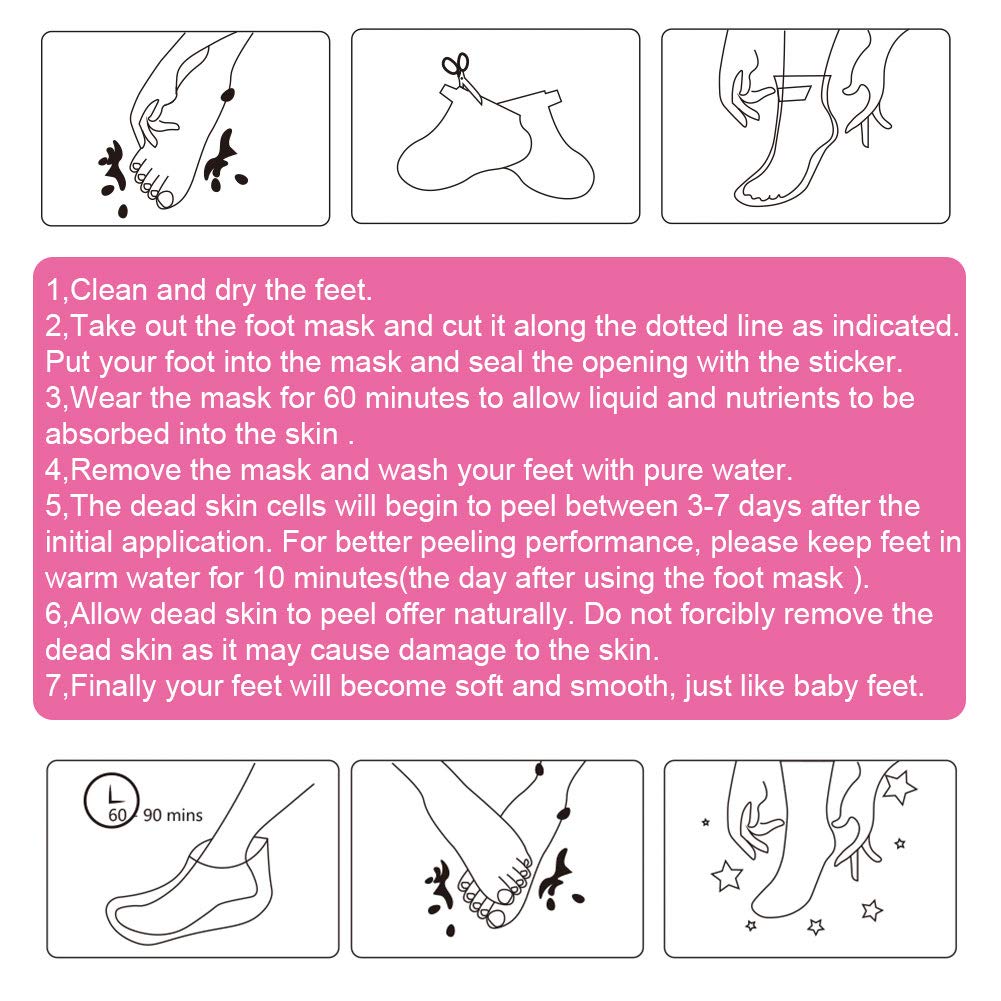 1,Clean and dry the feet.
2,Take out the foot mask and cut it along the dotted line as indicated. Put your foot into the mask and seal the opening with the sticker.
3,Wear the mask for 60 minutes to allow liquid and nutrients to be absorbed into the skin .
4,Remove the mask and wash your feet with pure water.
5,The dead skin cells will begin to peel between 3-7 days after the initial application. For better peeling performance, please keep feet in warm water for 10 minutes(the day after using the foot mask ).
6,Allow dead skin to peel offer naturally. Do not forcibly remove the dead skin as it may cause damage to the skin.
7,Finally your feet will become soft and smooth, just like baby feet.

60 90 mins