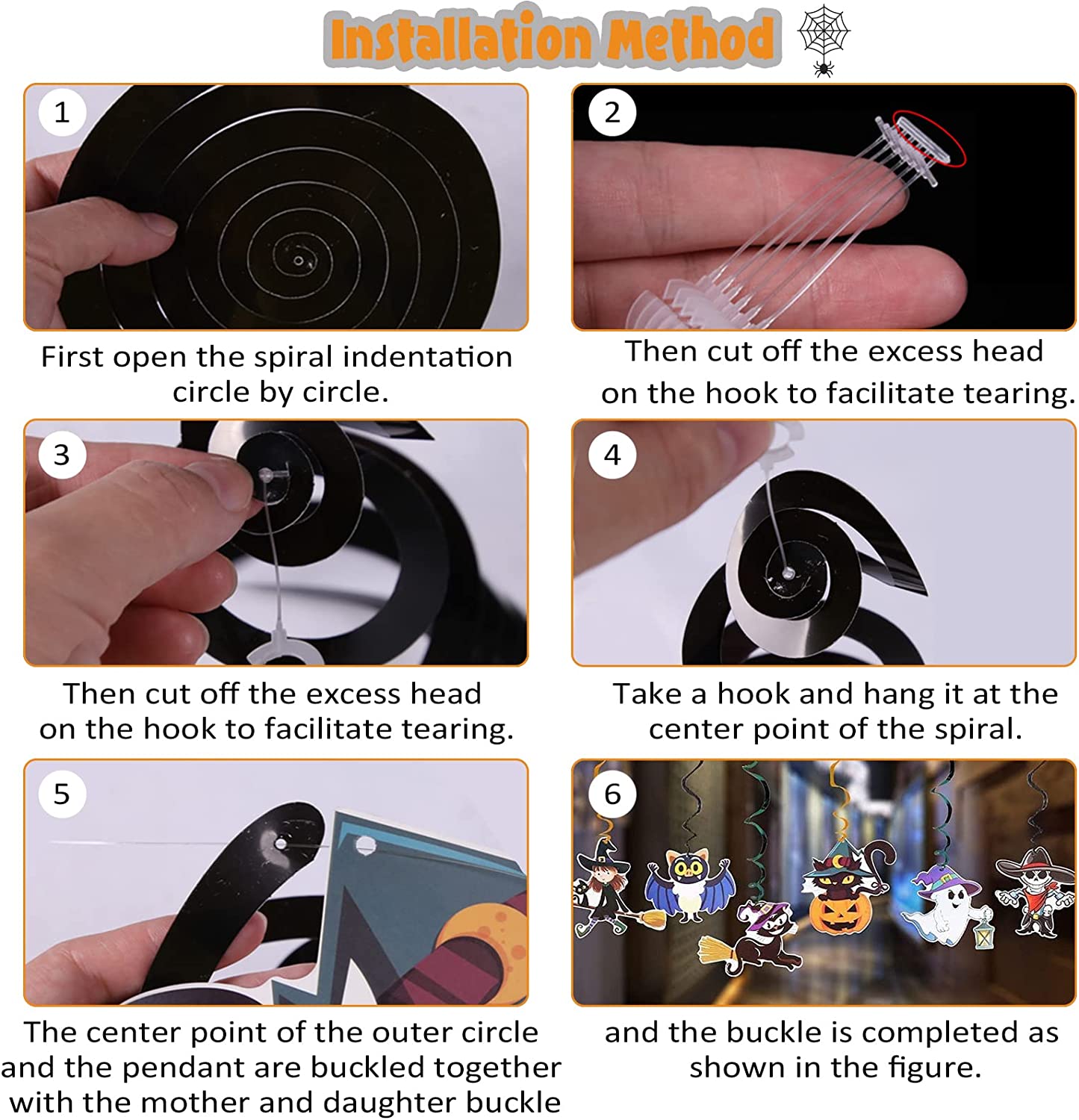 Installation Method

1

First open the spiral indentation circle by circle.

2

Then cut off the excess head on the hook to facilitate tearing.

3

Then cut off the excess head on the hook to facilitate tearing.

4

Take a hook and hang it at the center point of the spiral.

5

The center point of the outer circle and the pendant are buckled together with the mother and daughter buckle

6

and the buckle is completed as shown in the figure.