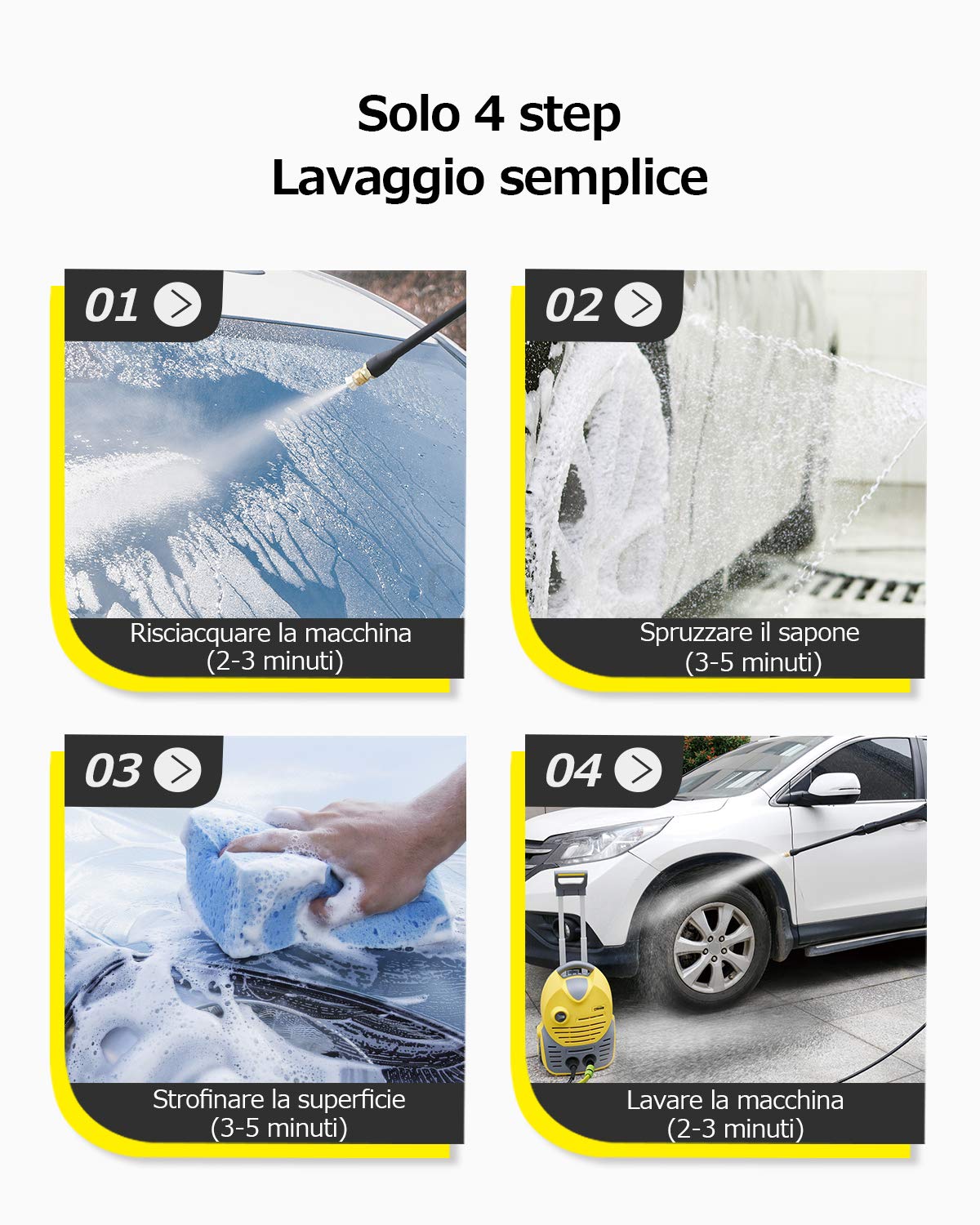 Solo 4 step
Lavaggio semplice

01

Risciacquare la macchina
(2-3 minuti)

02

Spruzzare il sapone
(3-5 minuti)

03

Strofinare la superficie
(3-5 minuti)

04

Lavare la macchina
(2-3 minuti)