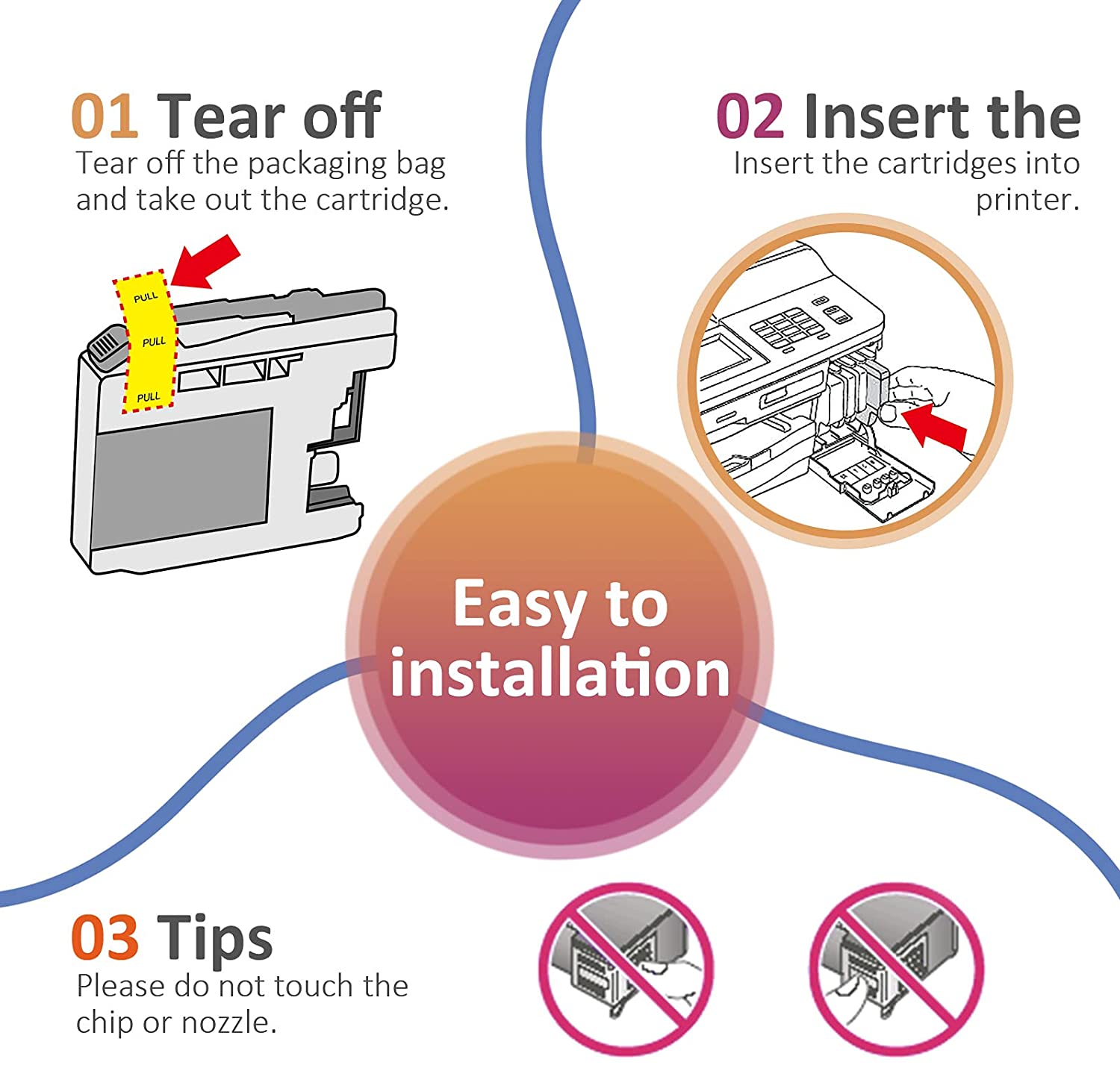 01 Tear off
Tear off the packaging bag and take out the cartridge.

PULL
PULL
PULL

02 Insert the
Insert the cartridges into printer.

Easy to installation

03 Tips
Please do not touch the chip or nozzle.