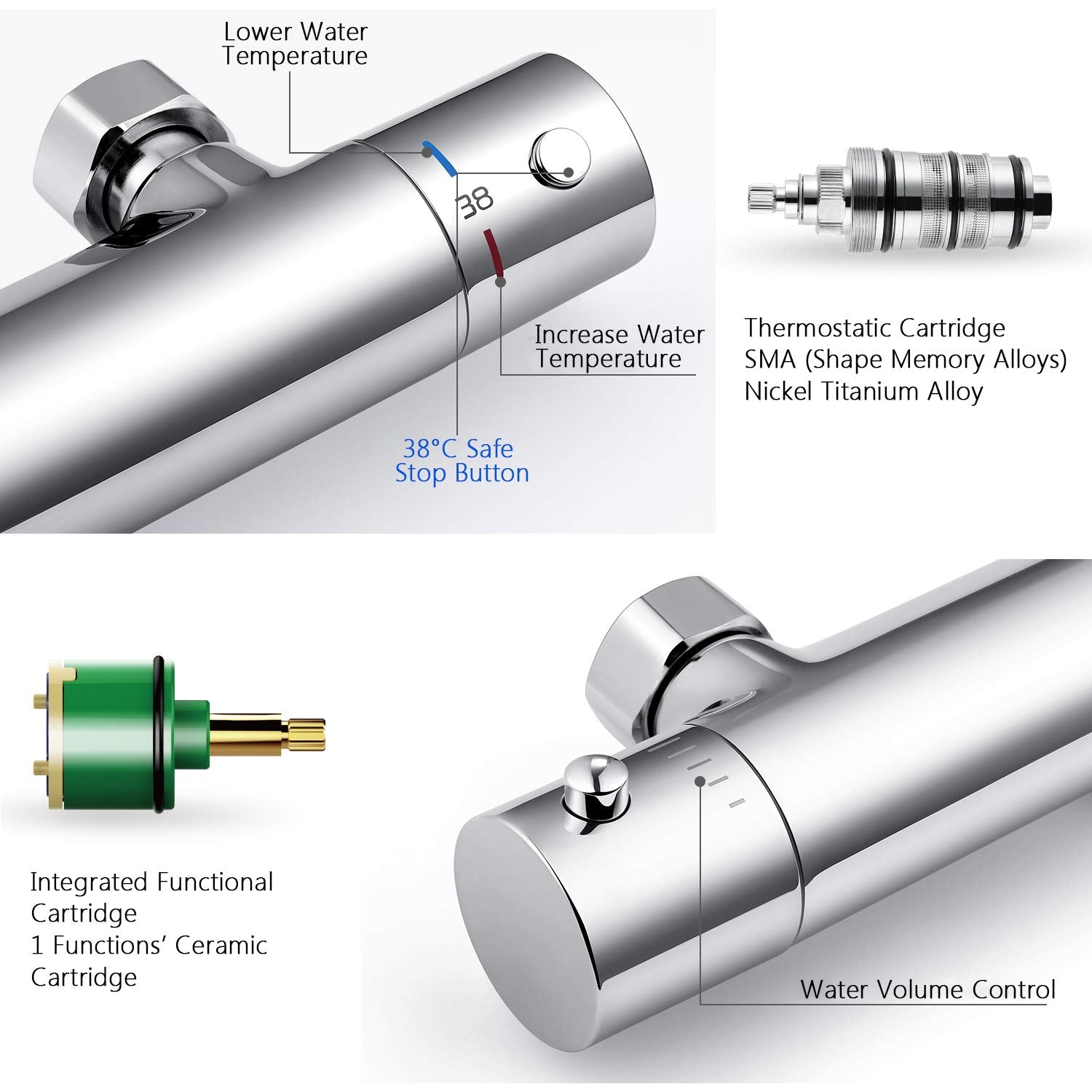 Lower Water Temperature

38

Increase Water Temperature

38°C Safe Stop Button

Thermostatic Cartridge
SMA (Shape Memory Alloys)
Nickel Titanium Alloy

Integrated Functional Cartridge
1 Functions' Ceramic Cartridge

Water Volume Control