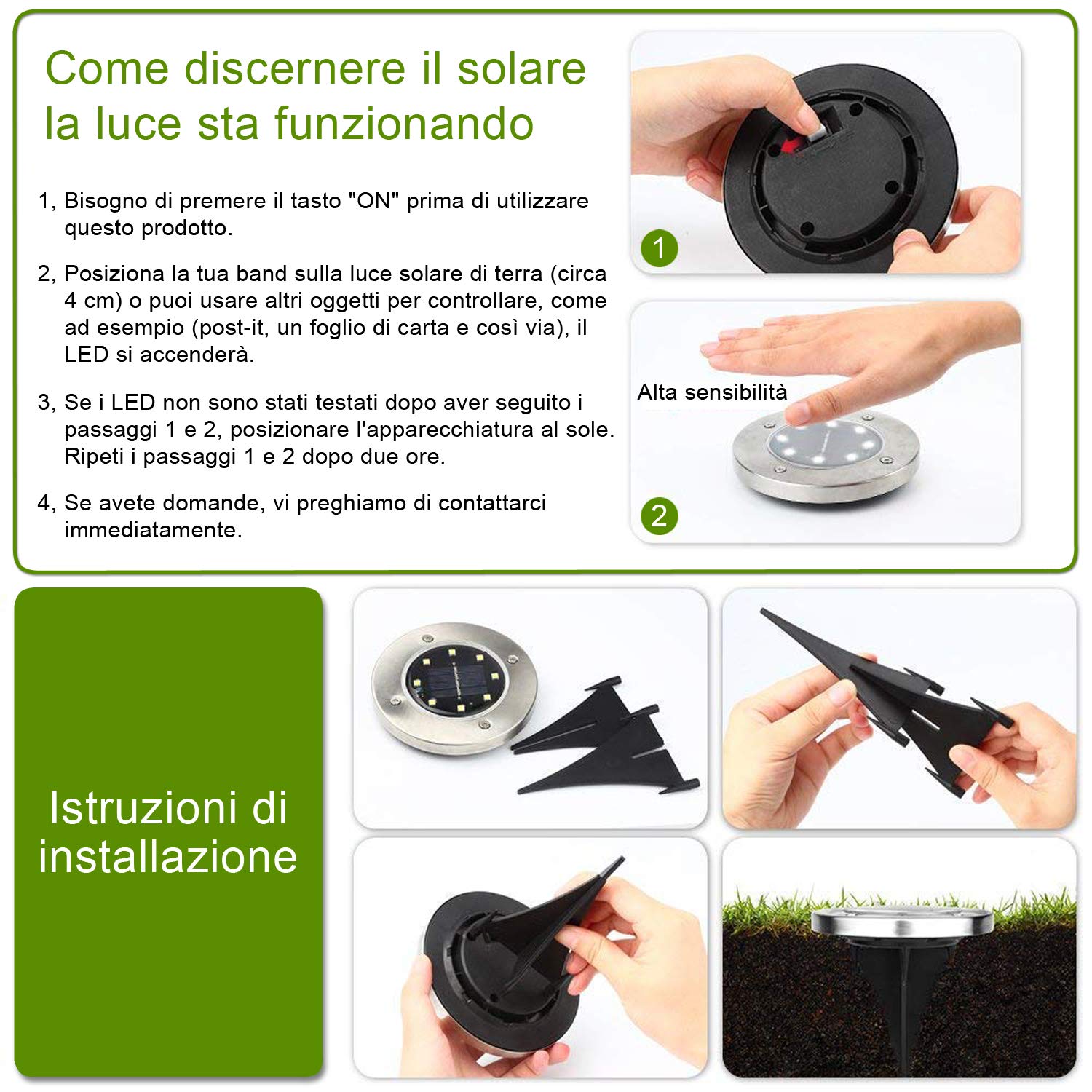 Come discernere il solare la luce sta funzionando

1, Bisogno di premere il tasto "ON" prima di utilizzare questo prodotto.

2, Posiziona la tua band sulla luce solare di terra (circa 4 cm) o puoi usare altri oggetti per controllare, come ad esempio (post-it, un foglio di carta e così via), il LED si accenderà.

3, Se i LED non sono stati testati dopo aver seguito i passaggi 1 e 2, posizionare l'apparecchiatura al sole. Ripeti i passaggi 1 e 2 dopo due ore.

4, Se avete domande, vi preghiamo di contattarci immediatamente.

1

Alta sensibilità

2

Istruzioni di installazione