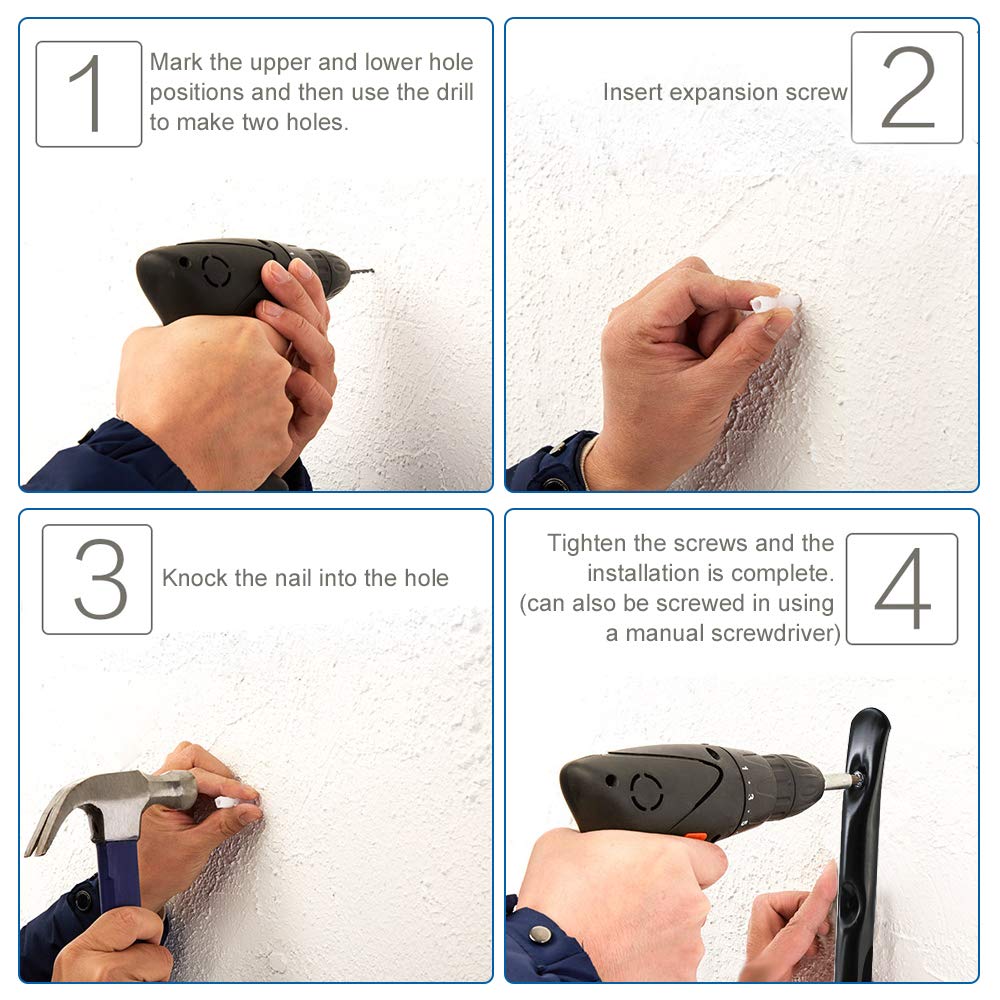 1
Mark the upper and lower hole positions and then use the drill to make two holes.

Insert expansion screw
2

3
Knock the nail into the hole

Tighten the screws and the installation is complete. (can also be screwed in using a manual screwdriver)
4