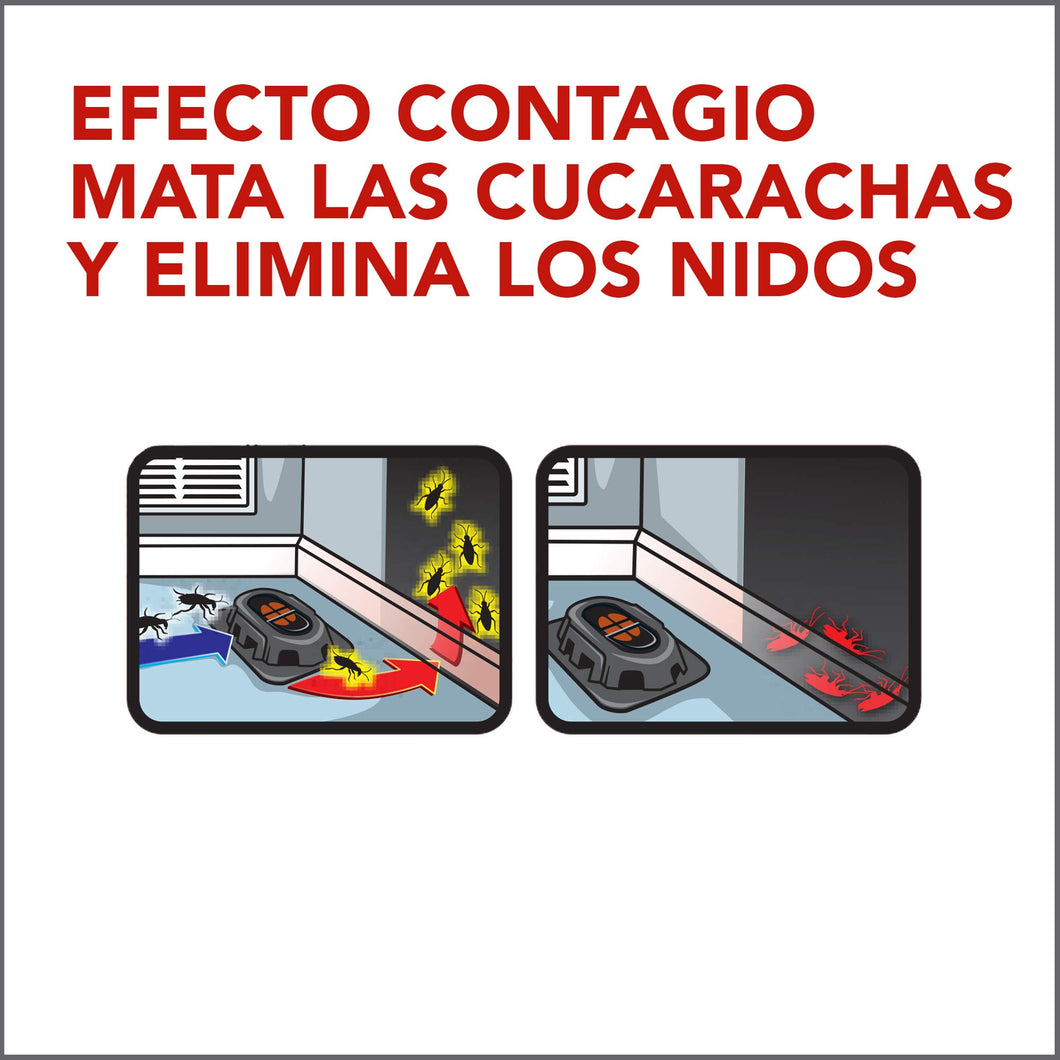 EFECTO CONTAGIO
MATA LAS CUCARACHAS
Y ELIMINA LOS NIDOS